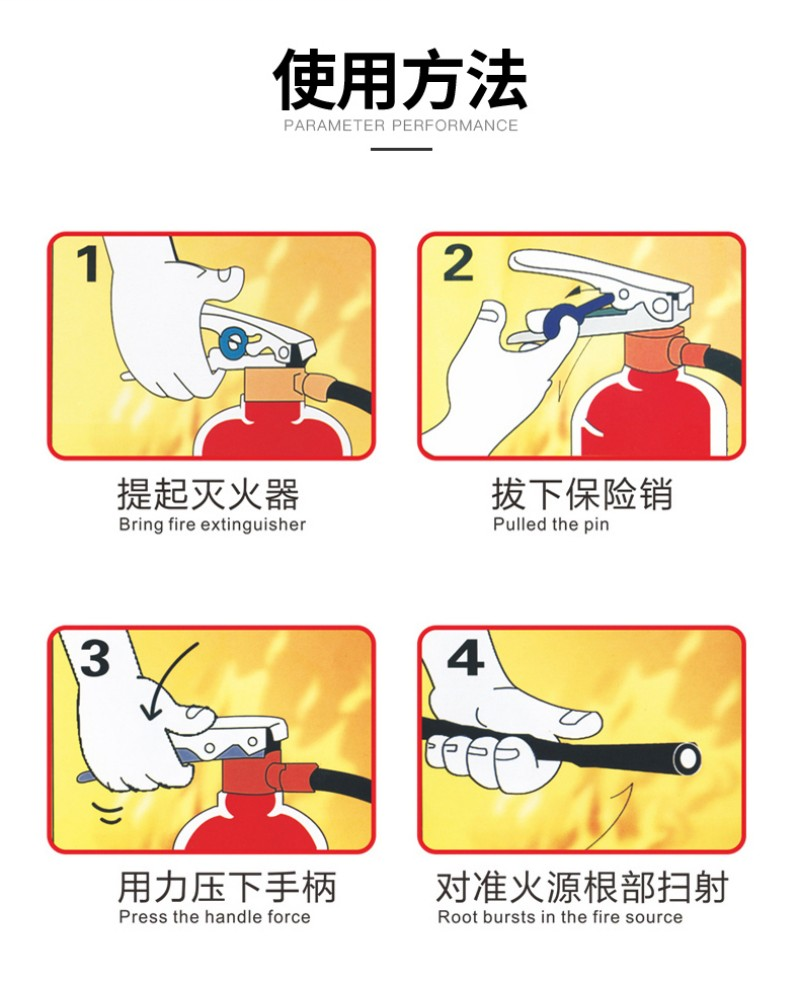 使用方法
PARAMETER PERFORMANCE

1
提起灭火器
Bring fire extinguisher

2
拔下保险销
Pulled the pin

3
用力压下手柄
Press the handle force

4
对准火源根部扫射
Root bursts in the fire source