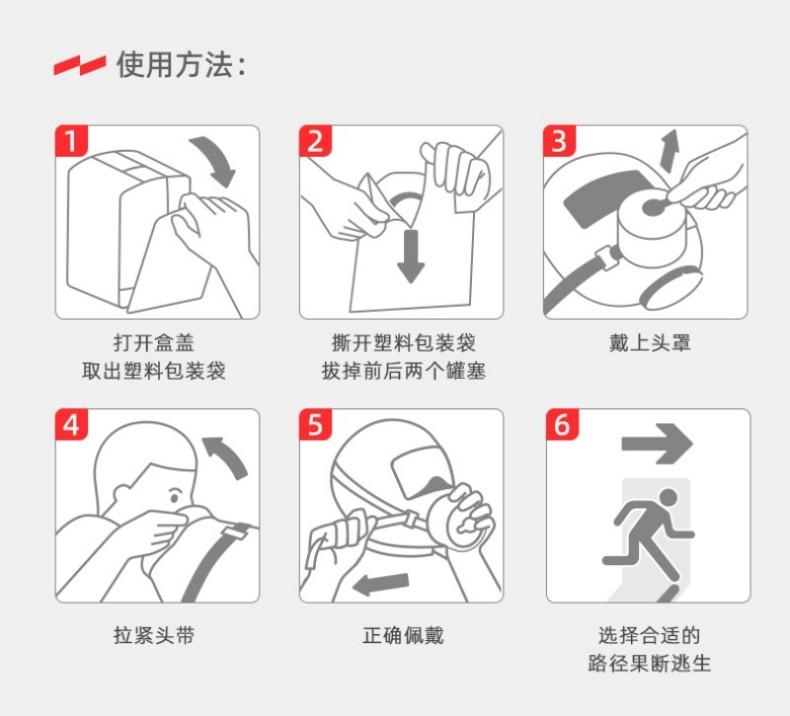 使用方法:

1
打开盒盖
取出塑料包装袋

2
撕开塑料包装袋
拔掉前后两个罐塞

3
戴上头罩

4
拉紧头带

5
正确佩戴

6
选择合适的
路径果断逃生