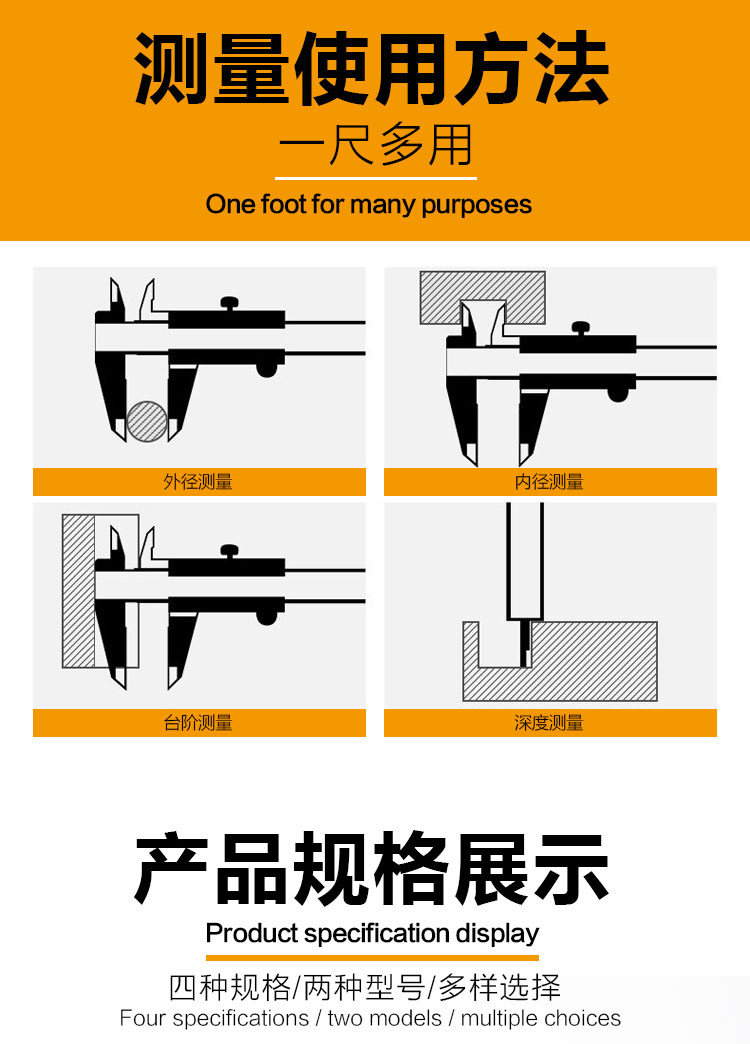 测量使用方法

一尺多用

One foot for many purposes

外径测量

内径测量

台阶测量

深度测量

产品规格展示

Product specification display

四种规格/两种型号/多样选择

Four specifications / two models / multiple choices