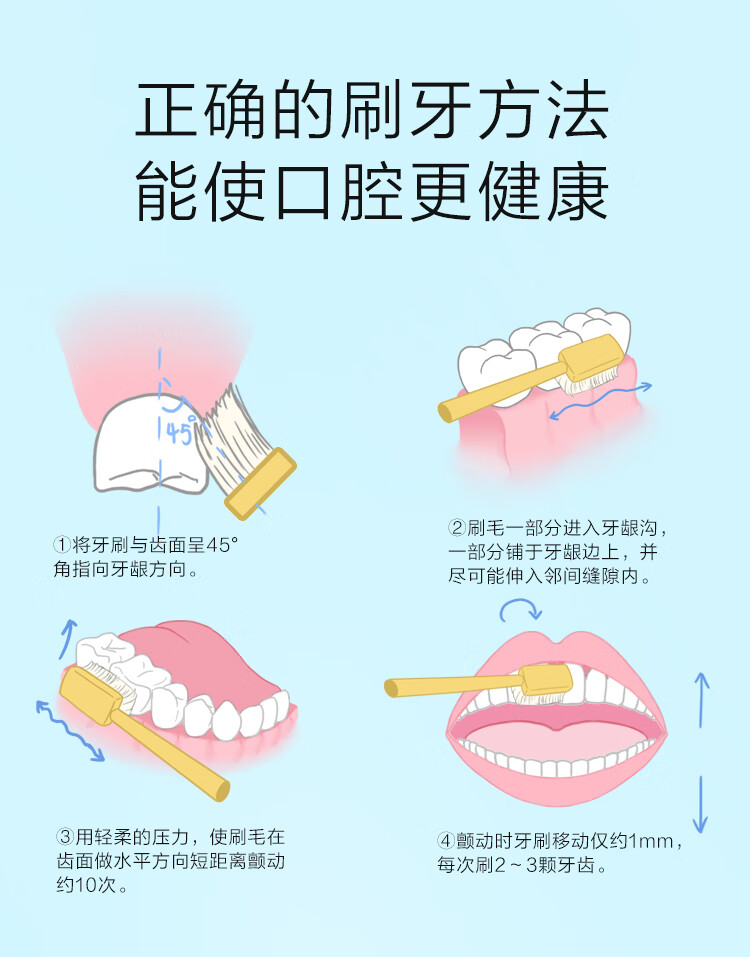 正确的刷牙方法
能使口腔更健康

45°

①将牙刷与齿面呈45°角指向牙龈方向。

②刷毛一部分进入牙龈沟，一部分铺于牙龈边上，并尽可能伸入邻间缝隙内。

③用轻柔的压力，使刷毛在齿面做水平方向短距离颤动约10次。

④颤动时牙刷移动仅约1mm，每次刷2～3颗牙齿。