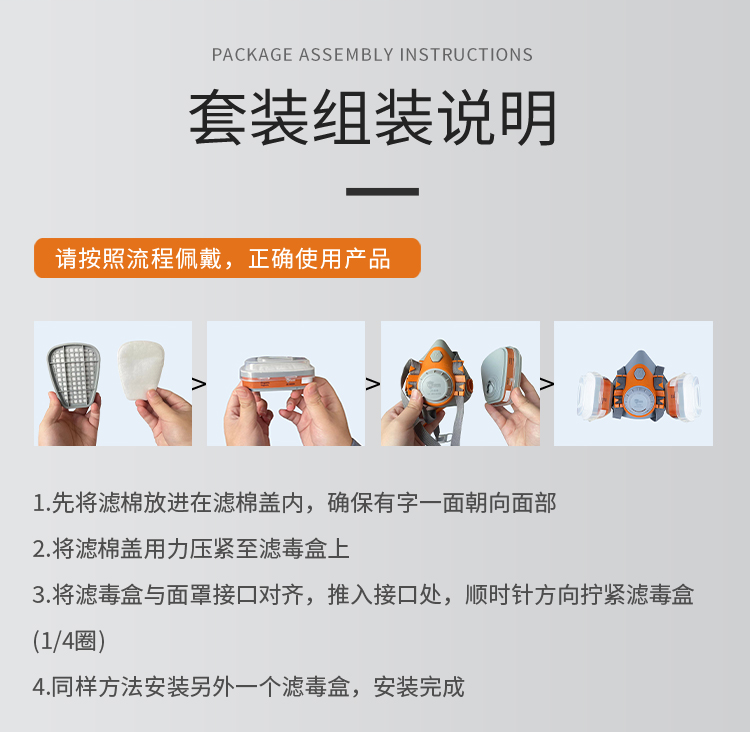 PACKAGE ASSEMBLY INSTRUCTIONS

套装组装说明

请按照流程佩戴，正确使用产品

>

>

>

1.先将滤棉放进在滤棉盖内，确保有字一面朝向面部

2.将滤棉盖用力压紧至滤毒盒上

3.将滤毒盒与面罩接口对齐，推入接口处，顺时针方向拧紧滤毒盒(1/4圈)

4.同样方法安装另外一个滤毒盒，安装完成