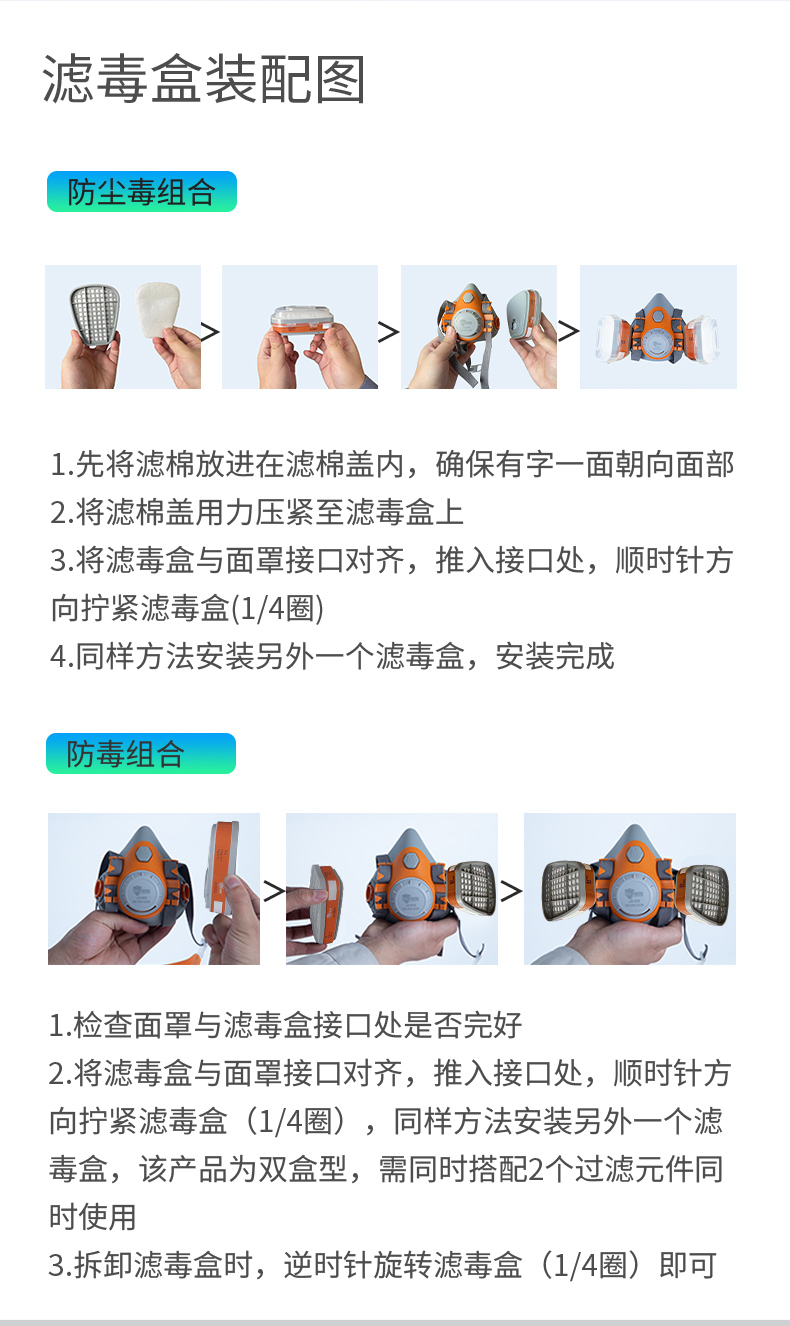 滤毒盒装配图

防尘毒组合

>
>
>

1.先将滤棉放进在滤棉盖内，确保有字一面朝向面部
2.将滤棉盖用力压紧至滤毒盒上
3.将滤毒盒与面罩接口对齐，推入接口处，顺时针方向拧紧滤毒盒(1/4圈)
4.同样方法安装另外一个滤毒盒，安装完成

防毒组合

>
>

1.检查面罩与滤毒盒接口处是否完好
2.将滤毒盒与面罩接口对齐，推入接口处，顺时针方向拧紧滤毒盒（1/4圈），同样方法安装另外一个滤毒盒，该产品为双盒型，需同时搭配2个过滤元件同时使用
3.拆卸滤毒盒时，逆时针旋转滤毒盒（1/4圈）即可