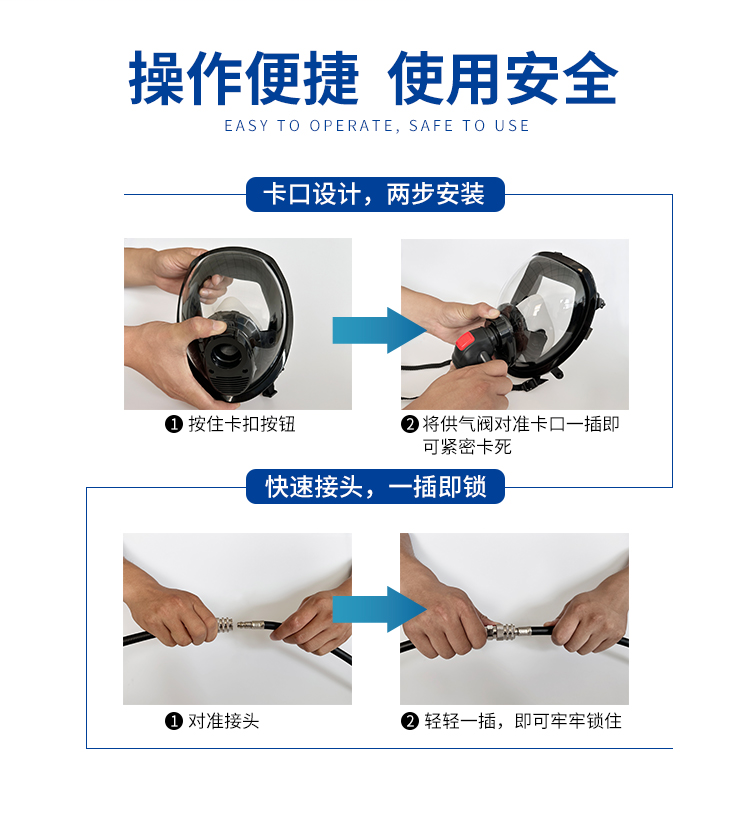 操作便捷 使用安全

EASY TO OPERATE, SAFE TO USE

卡口设计，两步安装

❶ 按住卡扣按钮

❷ 将供气阀对准卡口一插即可紧密卡死

快速接头，一插即锁

❶ 对准接头

❷ 轻轻一插，即可牢牢锁住