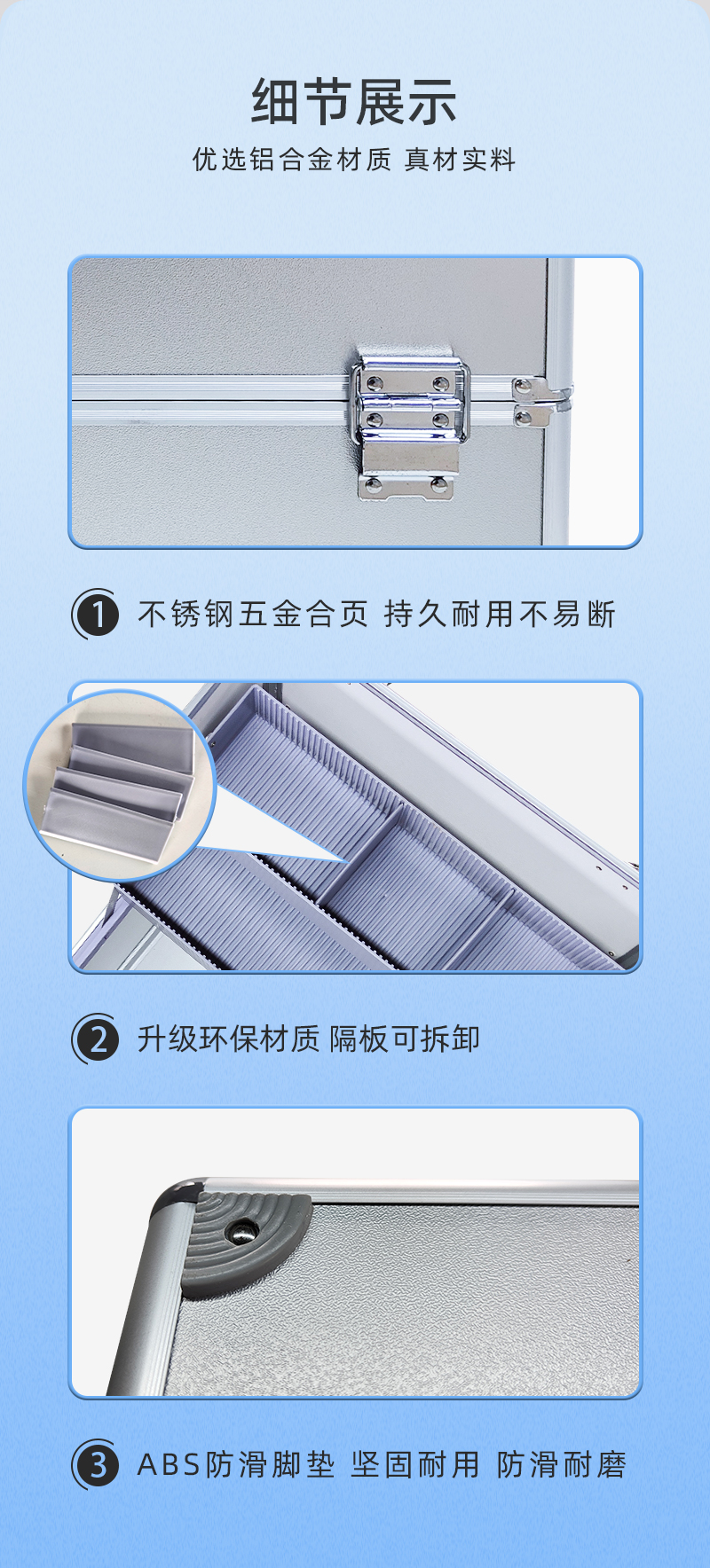 细节展示

优选铝合金材质 真材实料

1 不锈钢五金合页 持久耐用不易断

2 升级环保材质 隔板可拆卸

3 ABS防滑脚垫 坚固耐用 防滑耐磨