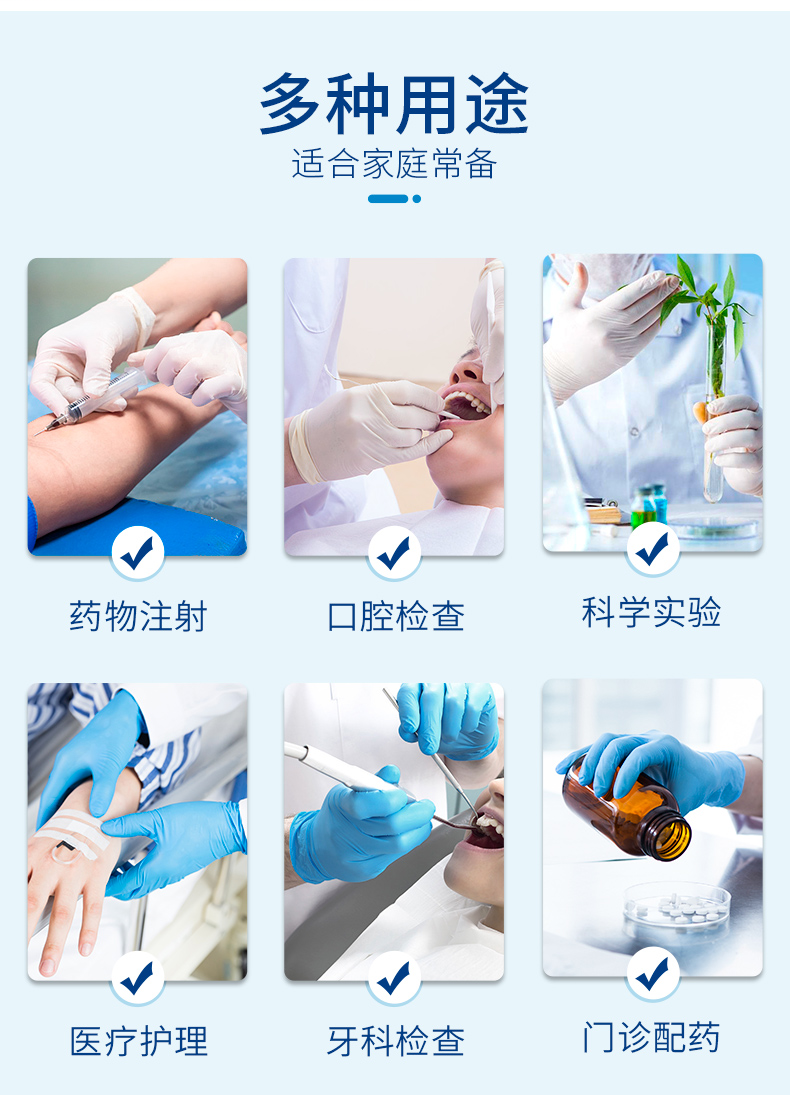 多种用途
适合家庭常备

药物注射

口腔检查

科学实验

医疗护理

牙科检查

门诊配药