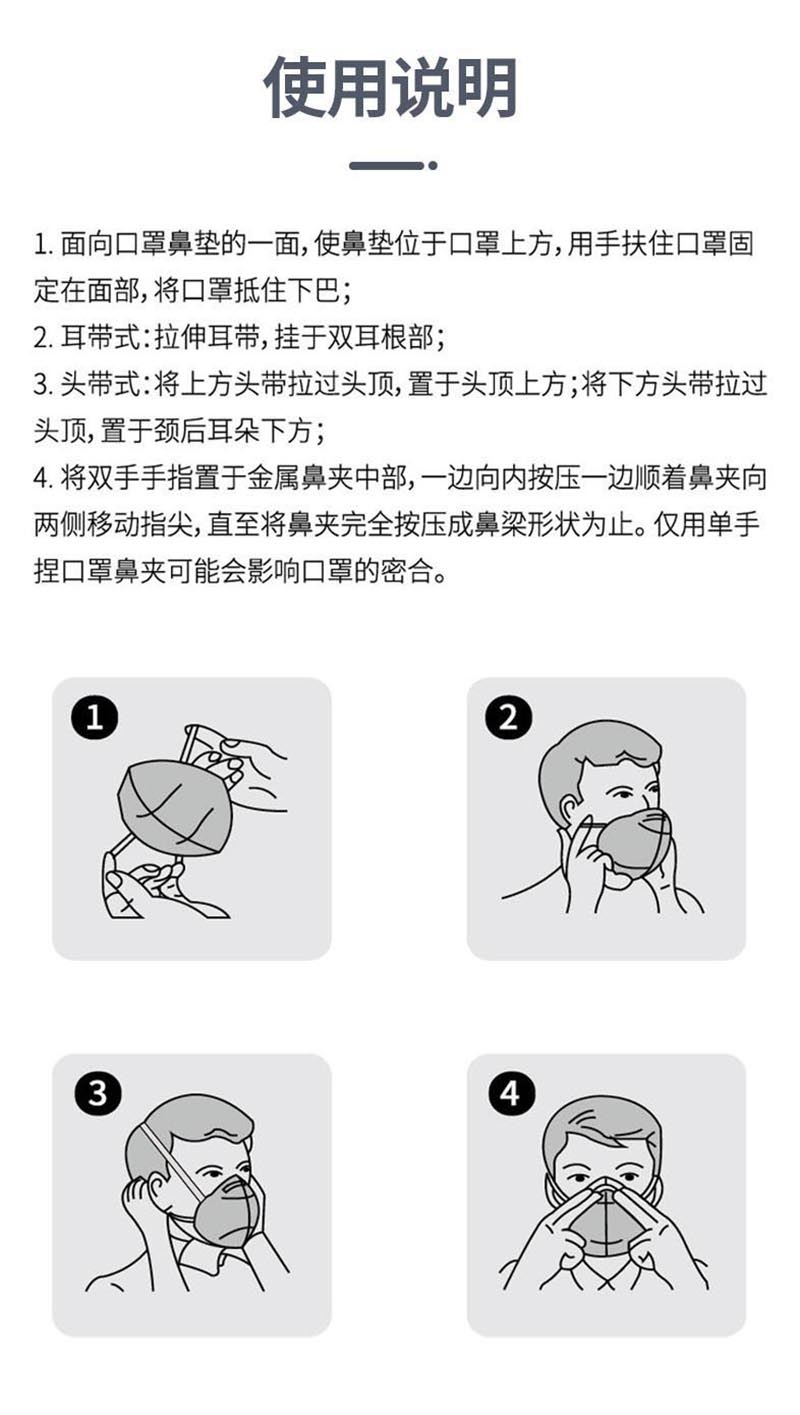 使用说明

1. 面向口罩鼻垫的一面，使鼻垫位于口罩上方，用手扶住口罩固定在面部，将口罩抵住下巴；
2. 耳带式：拉伸耳带，挂于双耳根部；
3. 头带式：将上方头带拉过头顶，置于头顶上方；将下方头带拉过头顶，置于颈后耳朵下方；
4. 将双手手指置于金属鼻夹中部，一边向内按压一边顺着鼻夹向两侧移动指尖，直至将鼻夹完全按压成鼻梁形状为止。仅用单手捏口罩鼻夹可能会影响口罩的密合。

1

2

3

4