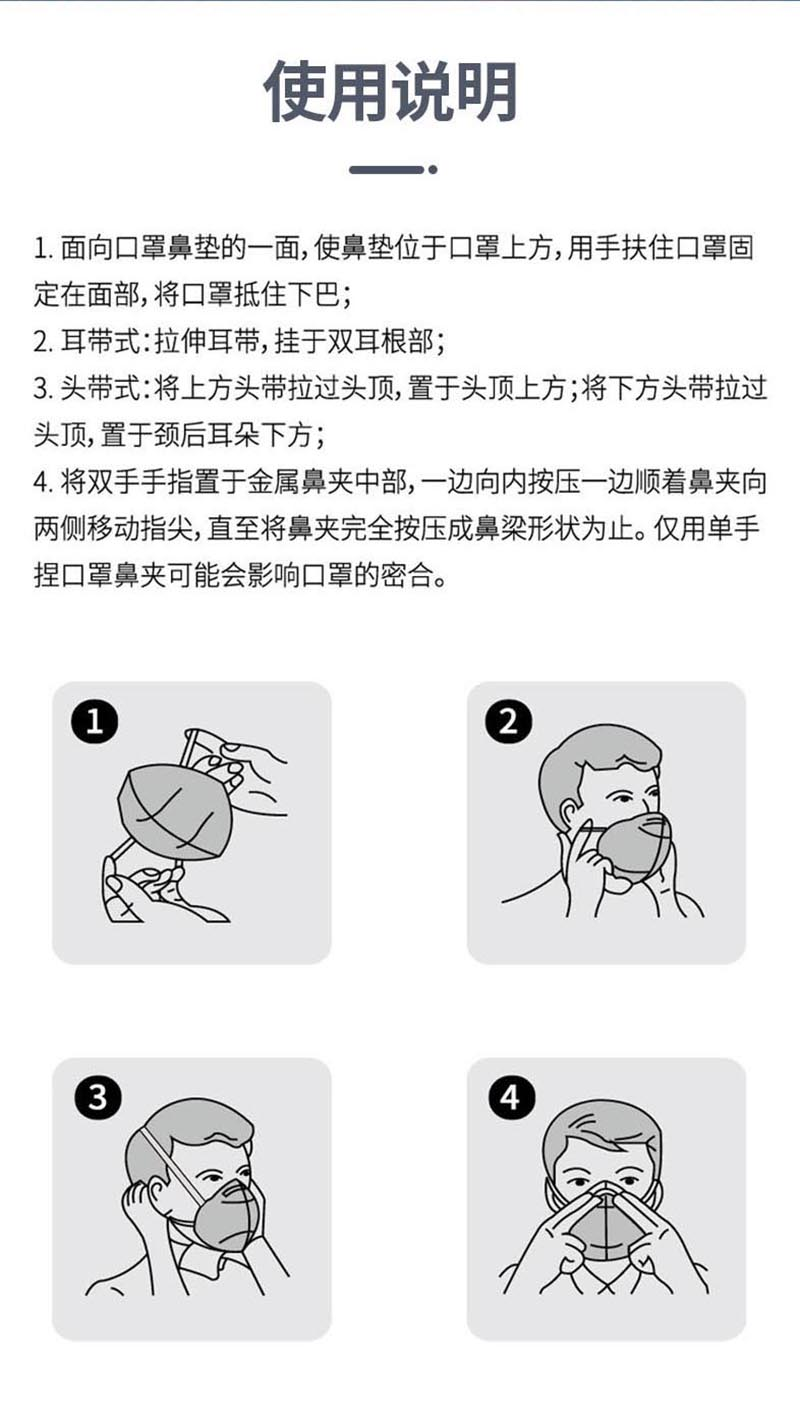 使用说明

1. 面向口罩鼻垫的一面，使鼻垫位于口罩上方，用手扶住口罩固定在面部，将口罩抵住下巴；
2. 耳带式：拉伸耳带，挂于双耳根部；
3. 头带式：将上方头带拉过头顶，置于头顶上方；将下方头带拉过头顶，置于颈后耳朵下方；
4. 将双手手指置于金属鼻夹中部，一边向内按压一边顺着鼻夹向两侧移动指尖，直至将鼻夹完全按压成鼻梁形状为止。仅用单手捏口罩鼻夹可能会影响口罩的密合。

1

2

3

4