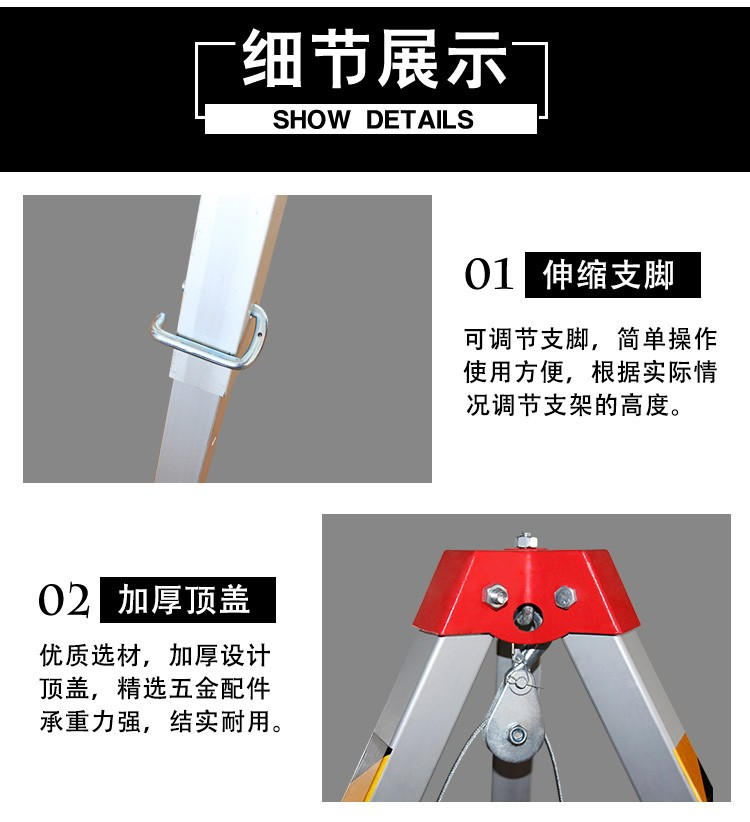 细节展示
SHOW DETAILS

01 伸缩支脚

可调节支脚，简单操作使用方便，根据实际情况调节支架的高度。

02 加厚顶盖

优质选材，加厚设计顶盖，精选五金配件承重力强，结实耐用。