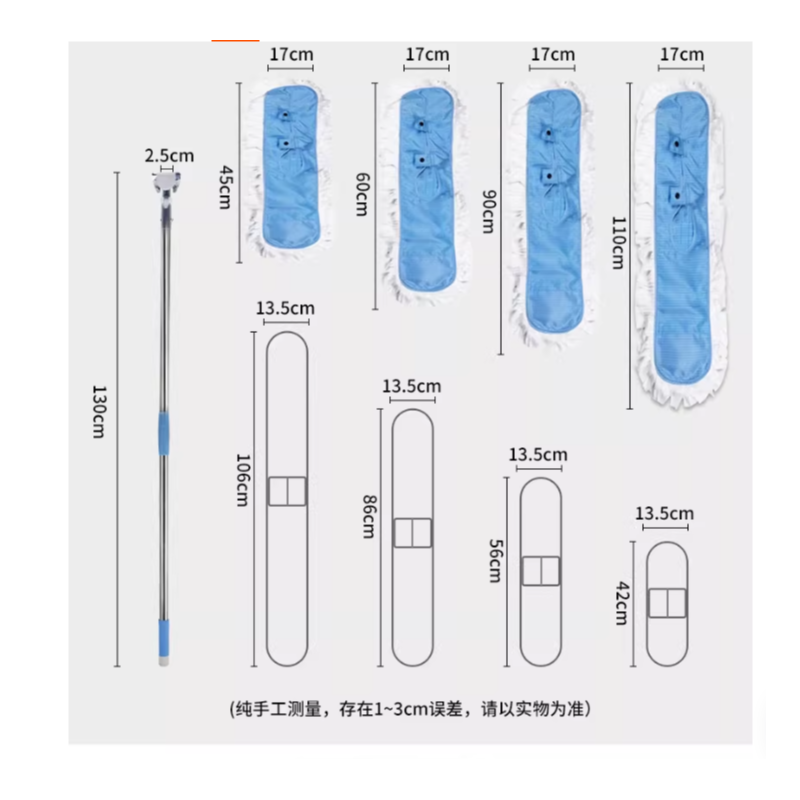 17cm
17cm
17cm
17cm
2.5cm
45cm
60cm
90cm
110cm
130cm
13.5cm
106cm
13.5cm
86cm
13.5cm
56cm
13.5cm
42cm

(纯手工测量，存在1~3cm误差，请以实物为准)