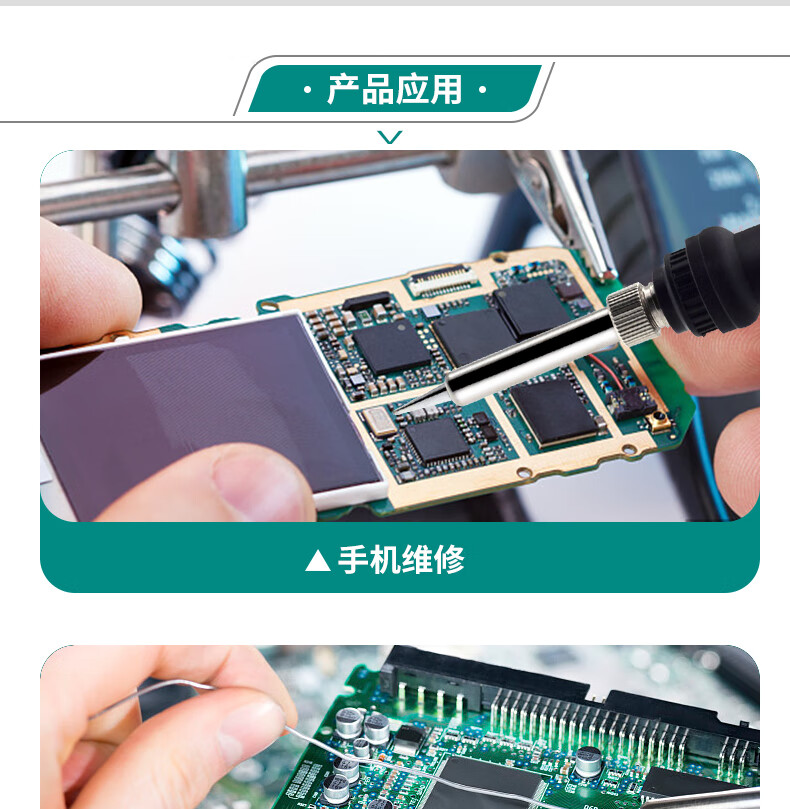 · 产品应用 ·

▲ 手机维修