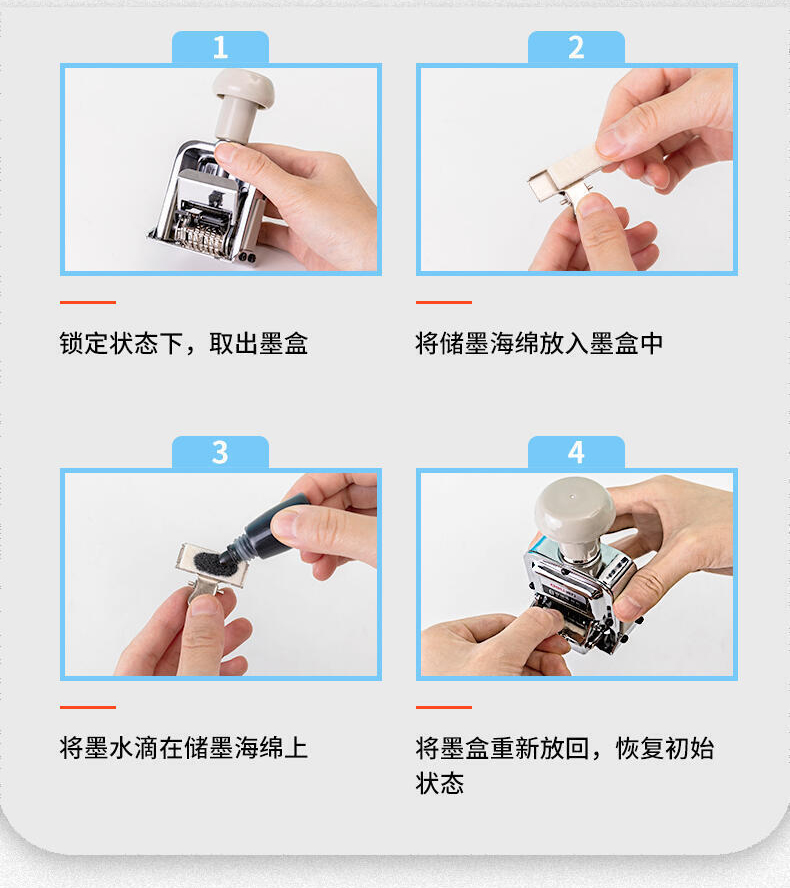 1

锁定状态下，取出墨盒

2

将储墨海绵放入墨盒中

3

将墨水滴在储墨海绵上

4

将墨盒重新放回，恢复初始状态