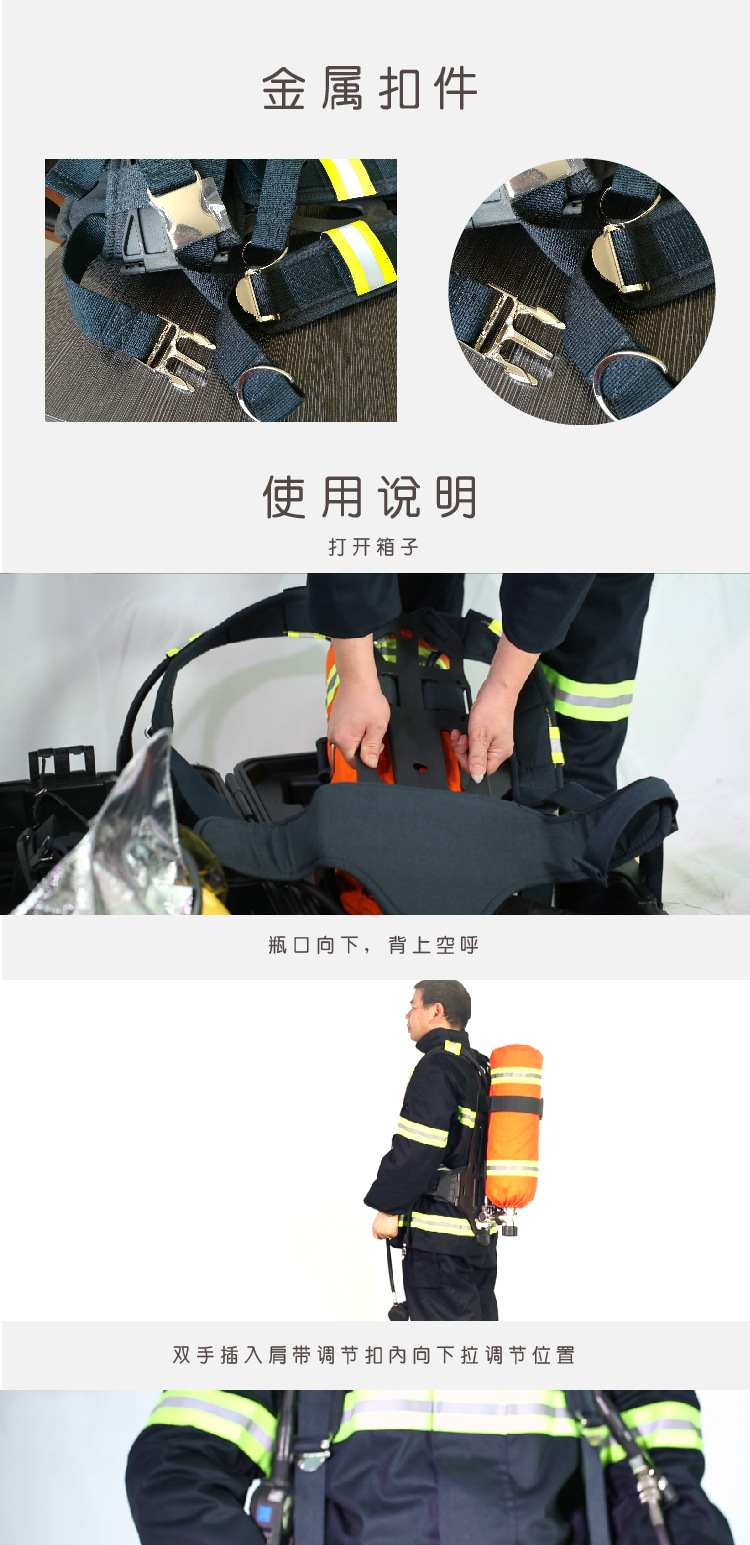 金属扣件

使用说明

打开箱子

瓶口向下，背上空呼

双手插入肩带调节扣内向下拉调节位置