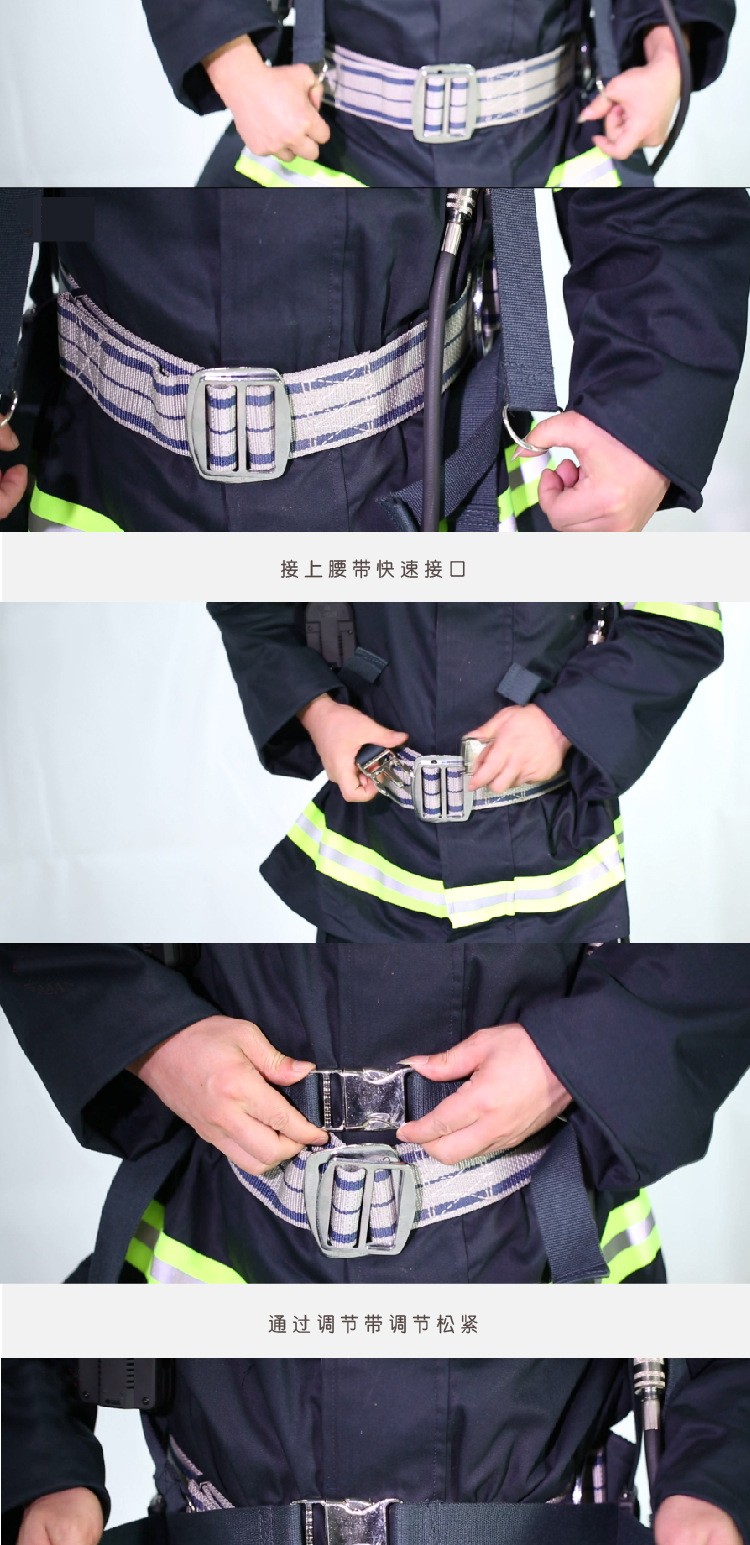 接上腰带快速接口

通过调节带调节松紧