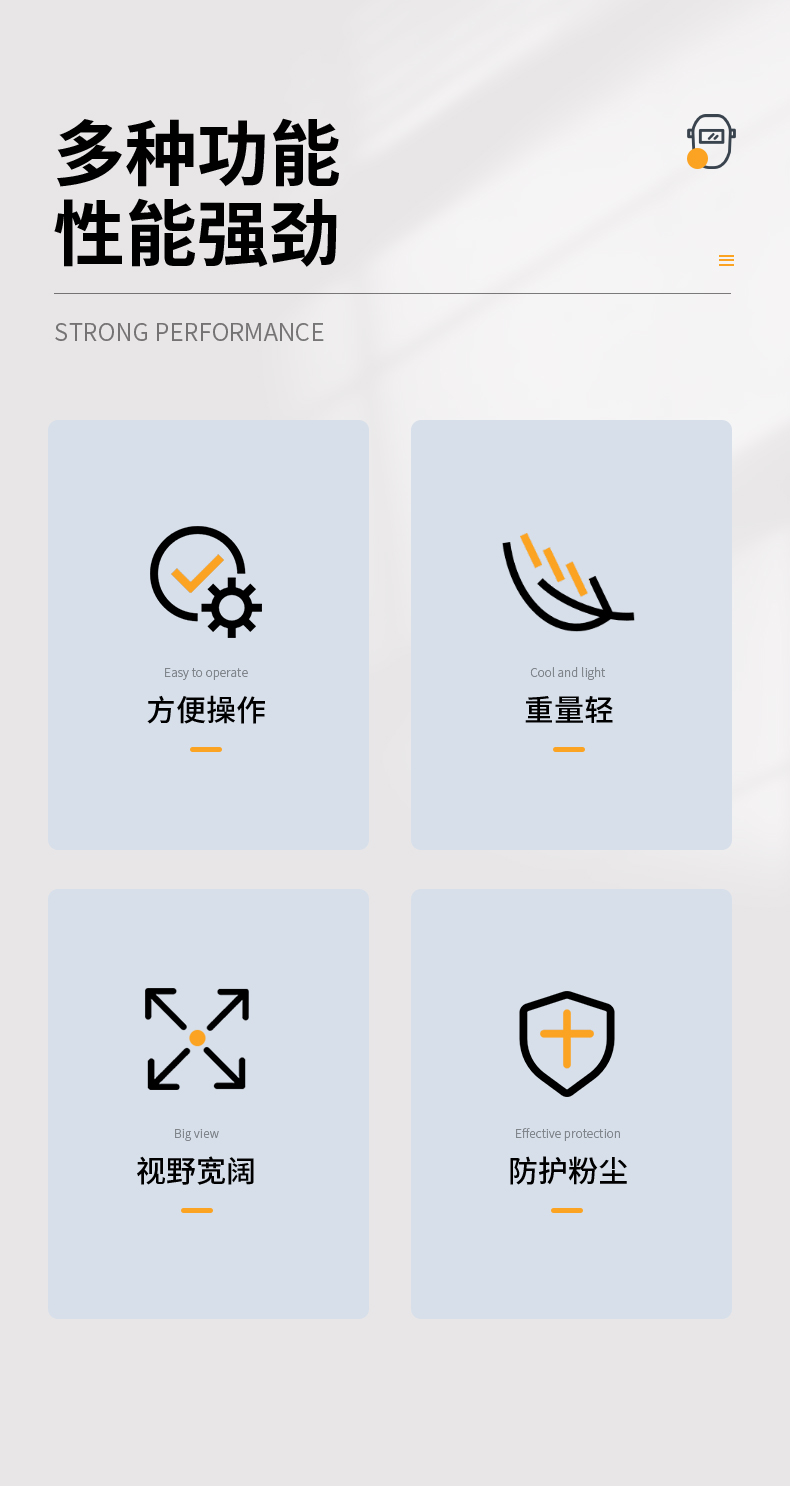 多种功能
性能强劲

STRONG PERFORMANCE

Easy to operate
方便操作

Cool and light
重量轻

Big view
视野宽阔

Effective protection
防护粉尘