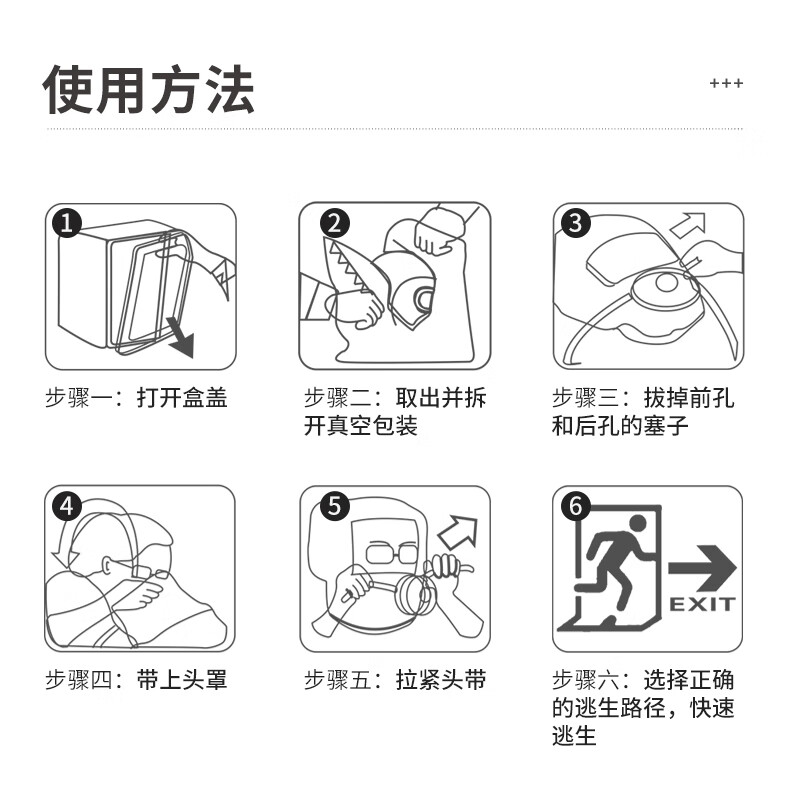 使用方法

+++

1

步骤一：打开盒盖

2

步骤二：取出并拆开真空包装

3

步骤三：拔掉前孔和后孔的塞子

4

步骤四：带上头罩

5

步骤五：拉紧头带

6

EXIT

步骤六：选择正确的逃生路径，快速逃生