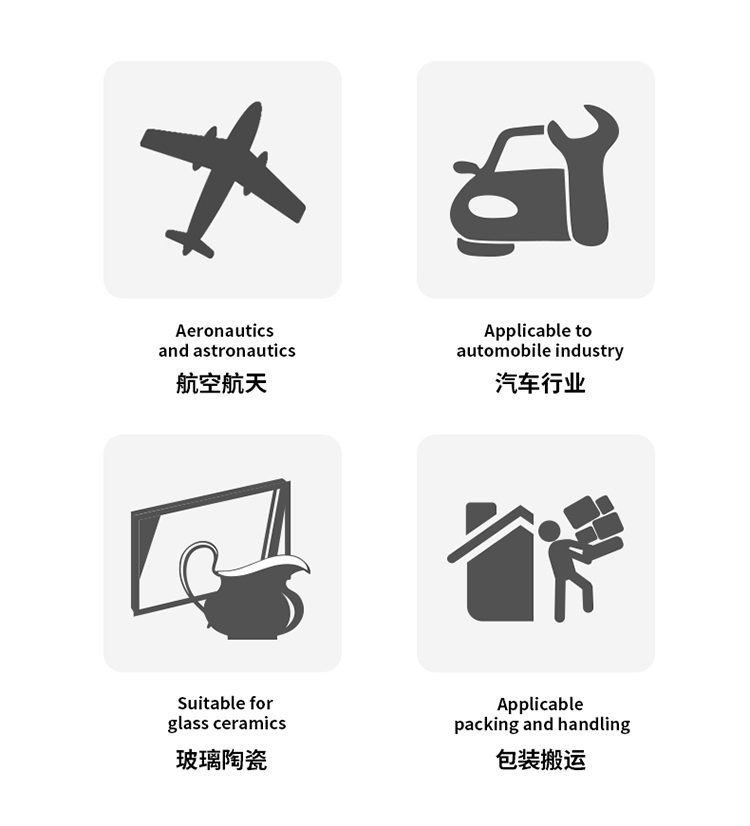 Aeronautics
and astronautics
航空航天

Applicable to
automobile industry
汽车行业

Suitable for
glass ceramics
玻璃陶瓷

Applicable
packing and handling
包装搬运