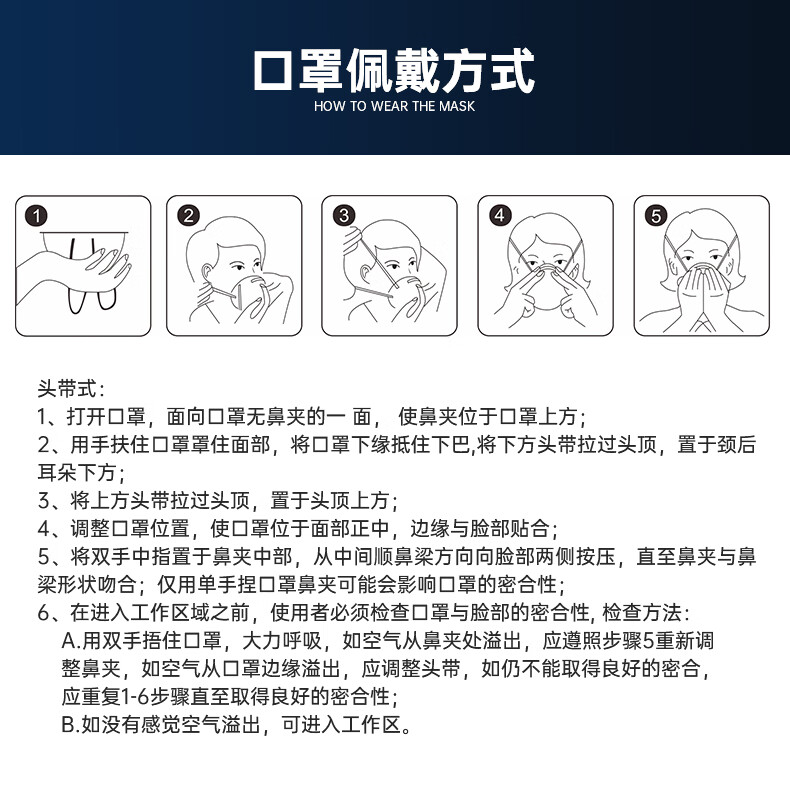 口罩佩戴方式
HOW TO WEAR THE MASK

1
2
3
4
5

头带式：
1、打开口罩，面向口罩无鼻夹的一 面， 使鼻夹位于口罩上方；
2、用手扶住口罩罩住面部，将口罩下缘抵住下巴,将下方头带拉过头顶，置于颈后耳朵下方；
3、将上方头带拉过头顶，置于头顶上方；
4、调整口罩位置，使口罩位于面部正中，边缘与脸部贴合；
5、将双手中指置于鼻夹中部，从中间顺鼻梁方向向脸部两侧按压，直至鼻夹与鼻梁形状吻合；仅用单手捏口罩鼻夹可能会影响口罩的密合性；
6、在进入工作区域之前，使用者必须检查口罩与脸部的密合性, 检查方法：
A.用双手捂住口罩，大力呼吸，如空气从鼻夹处溢出，应遵照步骤5重新调整鼻夹，如空气从口罩边缘溢出，应调整头带，如仍不能取得良好的密合，应重复1-6步骤直至取得良好的密合性；
B.如没有感觉空气溢出，可进入工作区。