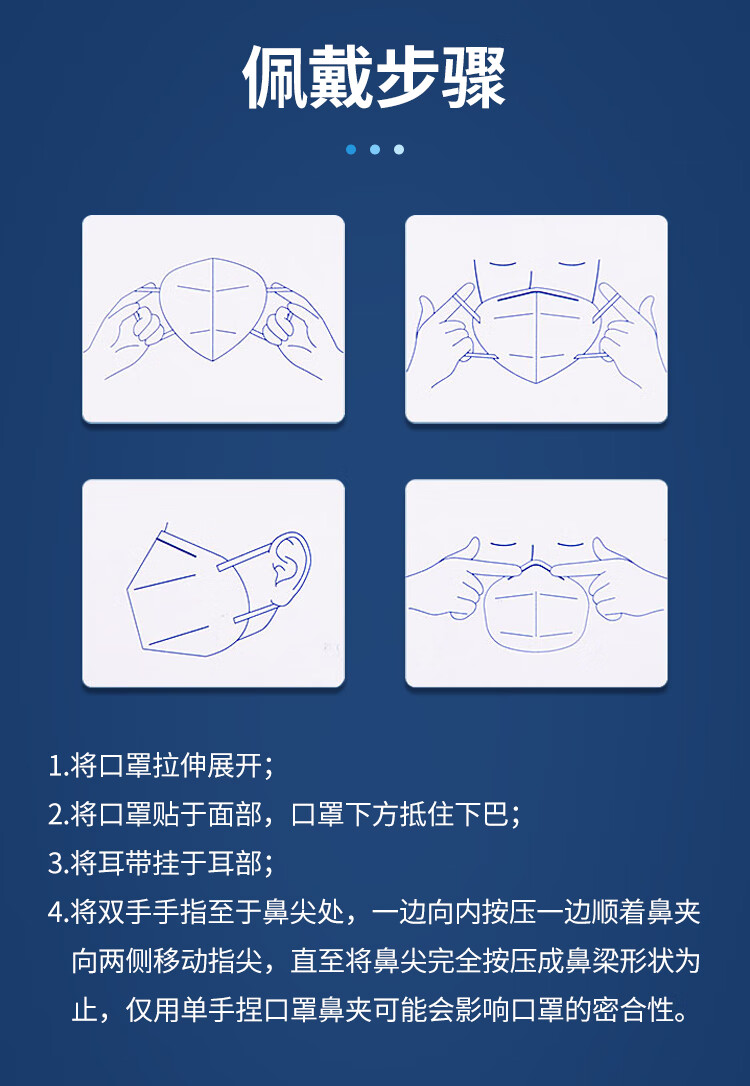 佩戴步骤

1.将口罩拉伸展开；
2.将口罩贴于面部，口罩下方抵住下巴；
3.将耳带挂于耳部；
4.将双手手指至于鼻尖处，一边向内按压一边顺着鼻夹向两侧移动指尖，直至将鼻尖完全按压成鼻梁形状为止，仅用单手捏口罩鼻夹可能会影响口罩的密合性。