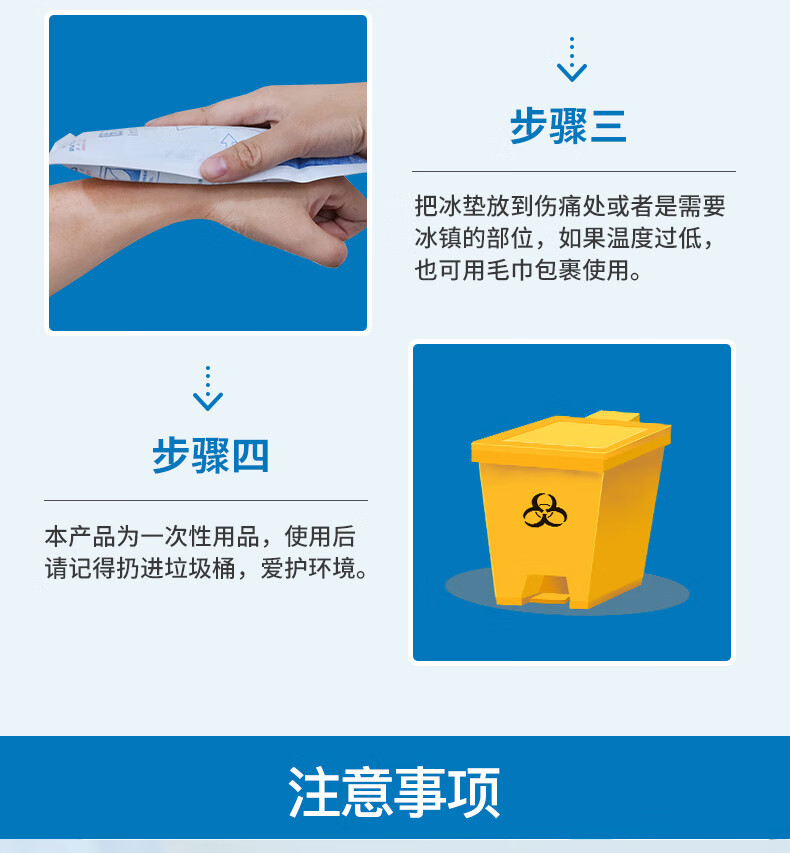 步骤三

把冰垫放到伤痛处或者是需要冰镇的部位，如果温度过低，也可用毛巾包裹使用。

步骤四

本产品为一次性用品，使用后请记得扔进垃圾桶，爱护环境。

注意事项