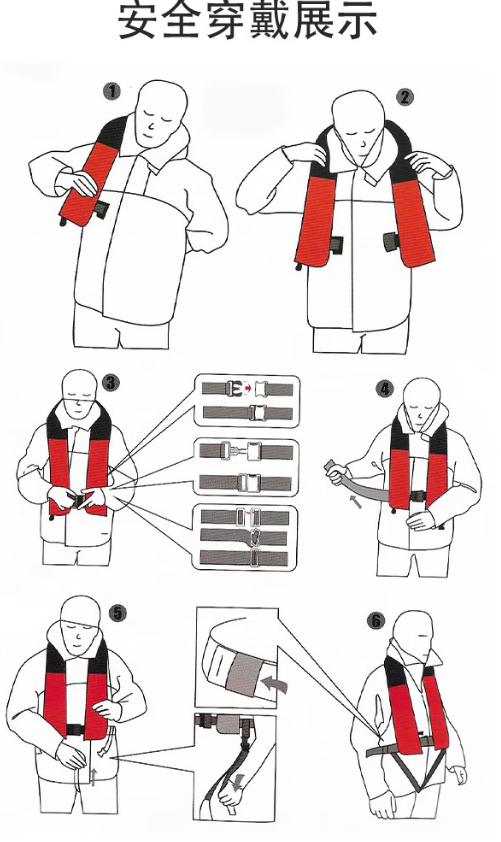 安全穿戴展示

1

2

3

4

5

6