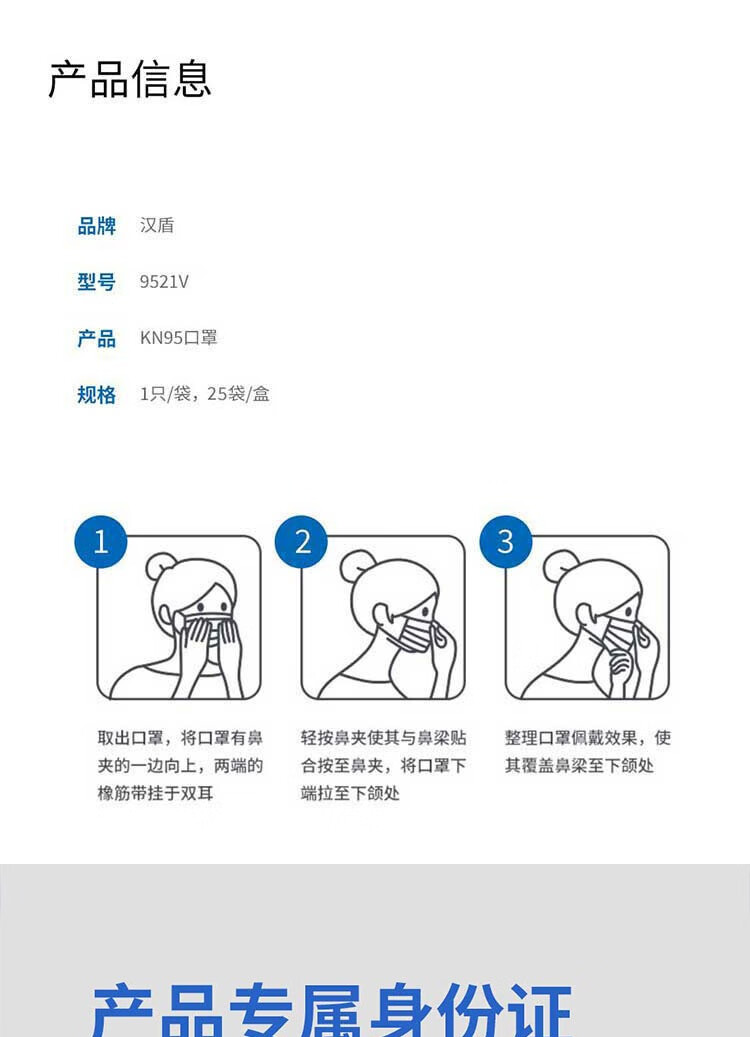 产品信息

品牌 汉盾

型号 9521V

产品 KN95口罩

规格 1只/袋，25袋/盒

1

取出口罩，将口罩有鼻夹的一边向上，两端的橡筋带挂于双耳

2

轻按鼻夹使其与鼻梁贴合按至鼻夹，将口罩下端拉至下颌处

3

整理口罩佩戴效果，使其覆盖鼻梁至下颌处

产品专属身份证