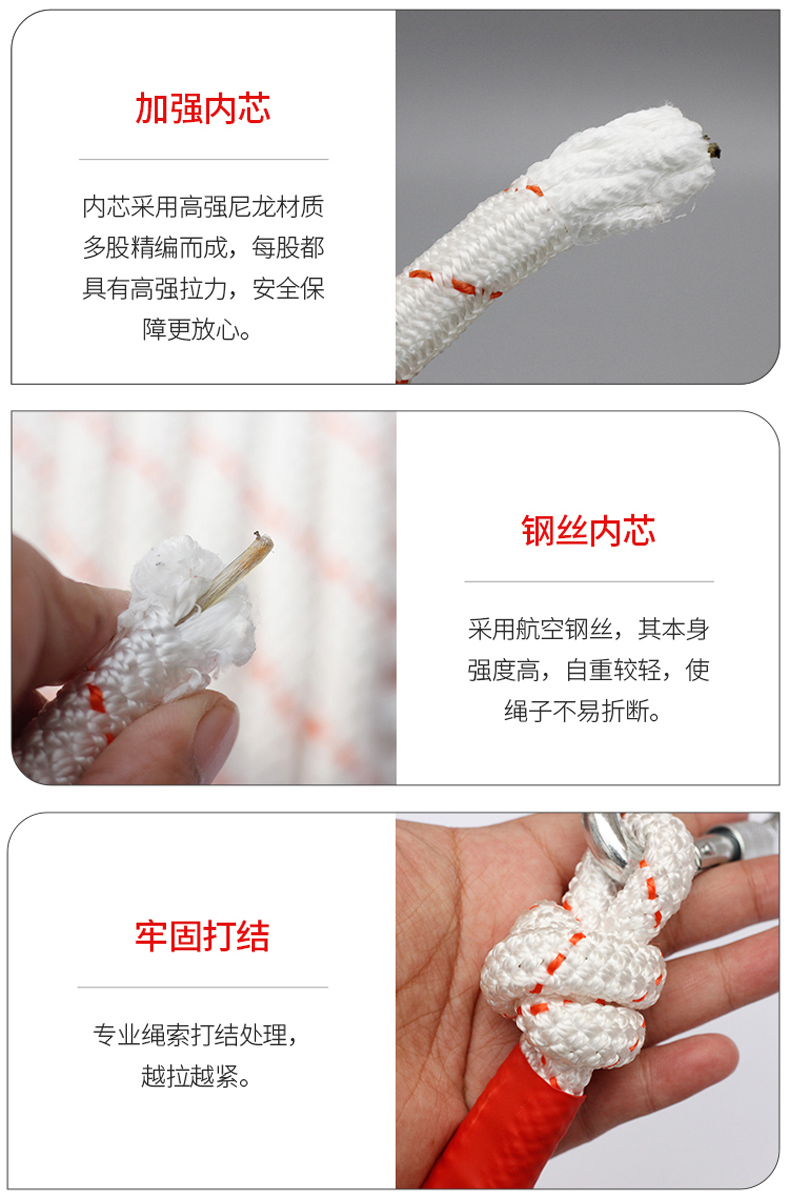 加强内芯

内芯采用高强尼龙材质多股精编而成，每股都具有高强拉力，安全保障更放心。

钢丝内芯

采用航空钢丝，其本身强度高，自重较轻，使绳子不易折断。

牢固打结

专业绳索打结处理，越拉越紧。