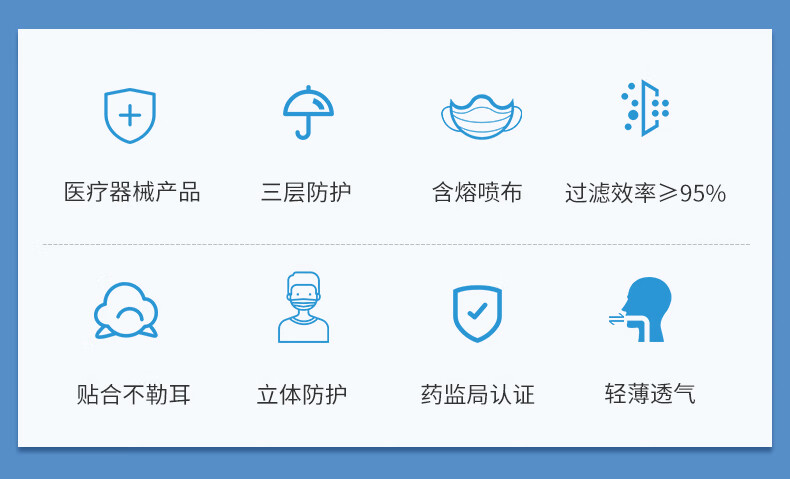 医疗器械产品

三层防护

含熔喷布

过滤效率≥95%

贴合不勒耳

立体防护

药监局认证

轻薄透气