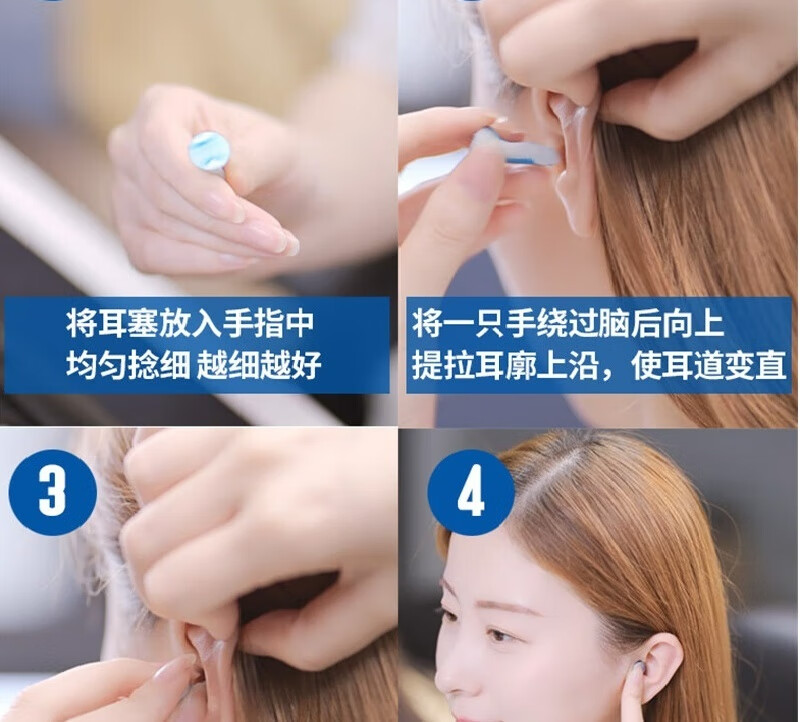 将耳塞放入手指中
均匀捻细 越细越好

将一只手绕过脑后向上
提拉耳廓上沿，使耳道变直

3

4