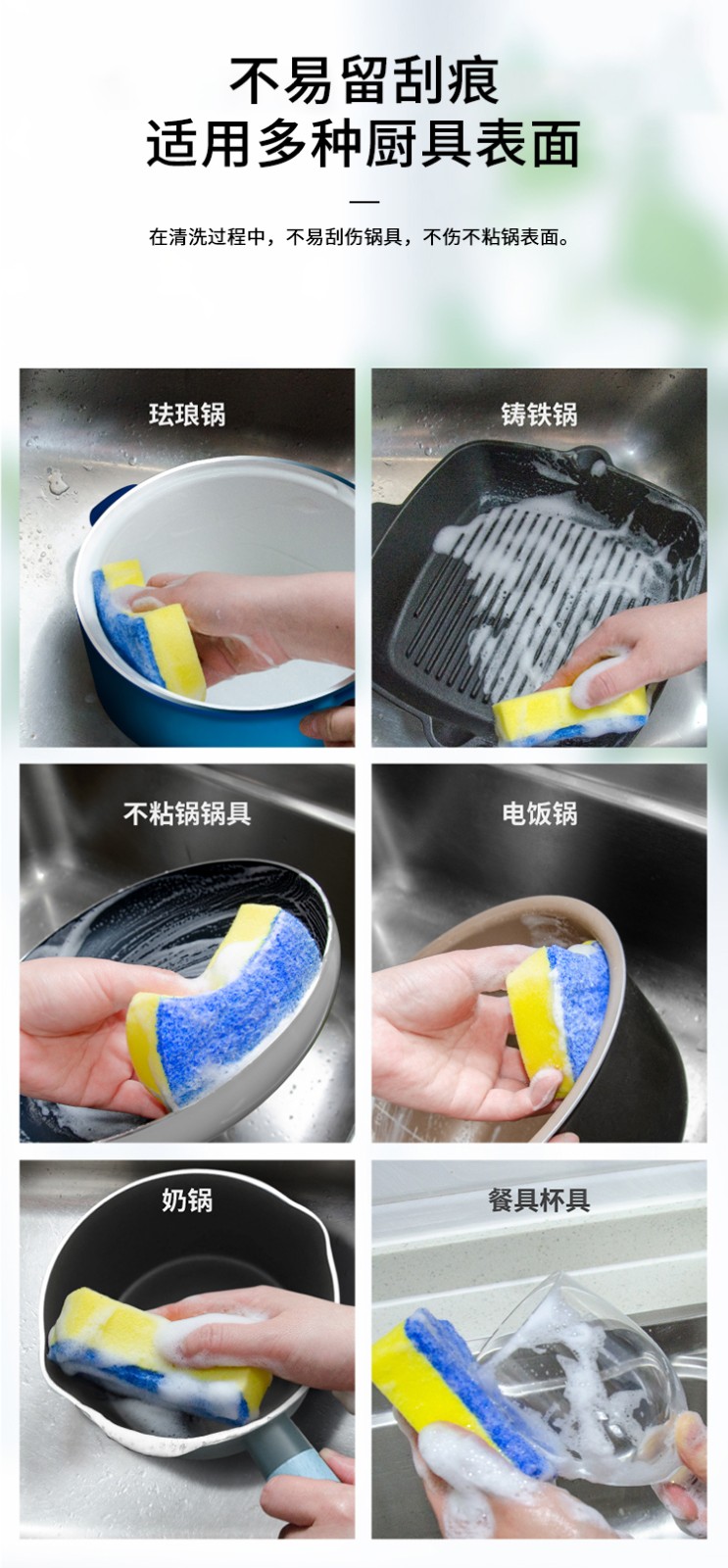 不易留刮痕
适用多种厨具表面

在清洗过程中，不易刮伤锅具，不伤不粘锅表面。

珐琅锅

铸铁锅

不粘锅锅具

电饭锅

奶锅

餐具杯具