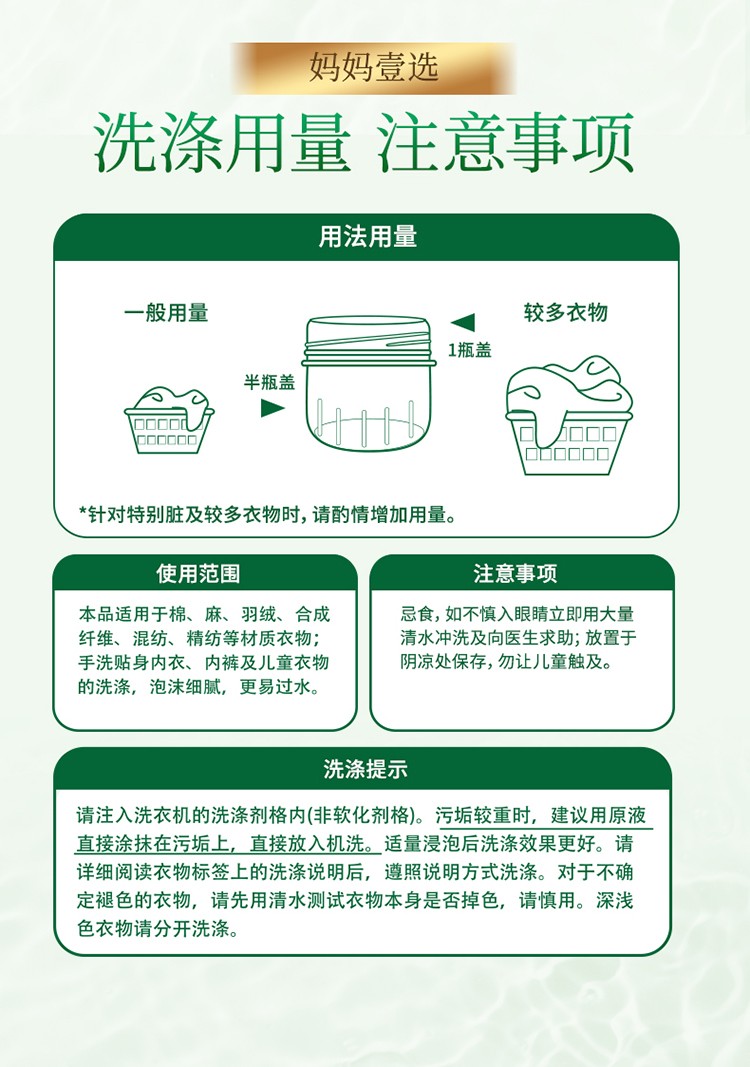 妈妈壹选

洗涤用量 注意事项

用法用量

一般用量

半瓶盖

1瓶盖

较多衣物

*针对特别脏及较多衣物时，请酌情增加用量。

使用范围

本品适用于棉、麻、羽绒、合成纤维、混纺、精纺等材质衣物；手洗贴身内衣、内裤及儿童衣物的洗涤，泡沫细腻，更易过水。

注意事项

忌食，如不慎入眼睛立即用大量清水冲洗及向医生求助；放置于阴凉处保存，勿让儿童触及。

洗涤提示

请注入洗衣机的洗涤剂格内(非软化剂格)。污垢较重时，建议用原液直接涂抹在污垢上，直接放入机洗。适量浸泡后洗涤效果更好。请详细阅读衣物标签上的洗涤说明后，遵照说明方式洗涤。对于不确定褪色的衣物，请先用清水测试衣物本身是否掉色，请慎用。深浅色衣物请分开洗涤。