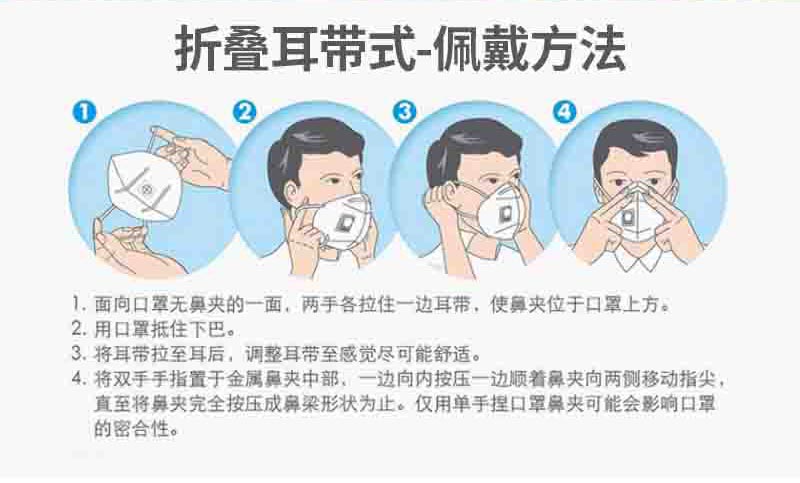 折叠耳带式-佩戴方法

1

2

3

4

1. 面向口罩无鼻夹的一面，两手各拉住一边耳带，使鼻夹位于口罩上方。
2. 用口罩抵住下巴。
3. 将耳带拉至耳后，调整耳带至感觉尽可能舒适。
4. 将双手手指置于金属鼻夹中部，一边向内按压一边顺着鼻夹向两侧移动指尖，直至将鼻夹完全按压成鼻梁形状为止。仅用单手捏口罩鼻夹可能会影响口罩的密合性。