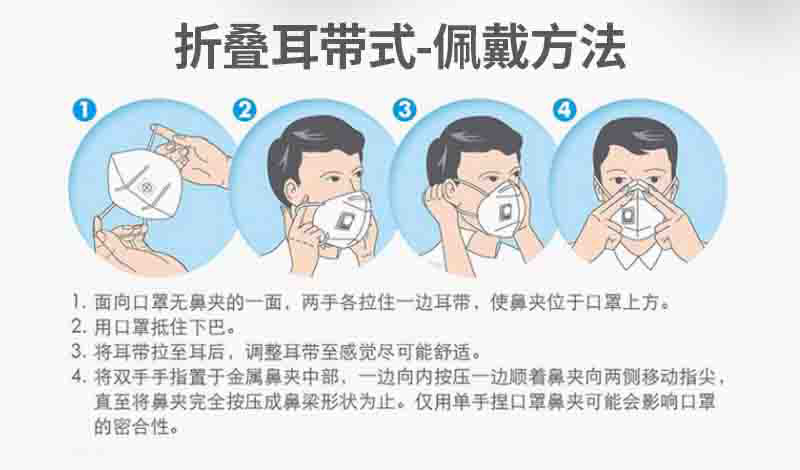 折叠耳带式-佩戴方法

1

2

3

4

1. 面向口罩无鼻夹的一面，两手各拉住一边耳带，使鼻夹位于口罩上方。
2. 用口罩抵住下巴。
3. 将耳带拉至耳后，调整耳带至感觉尽可能舒适。
4. 将双手手指置于金属鼻夹中部，一边向内按压一边顺着鼻夹向两侧移动指尖，直至将鼻夹完全按压成鼻梁形状为止。仅用单手捏口罩鼻夹可能会影响口罩的密合性。