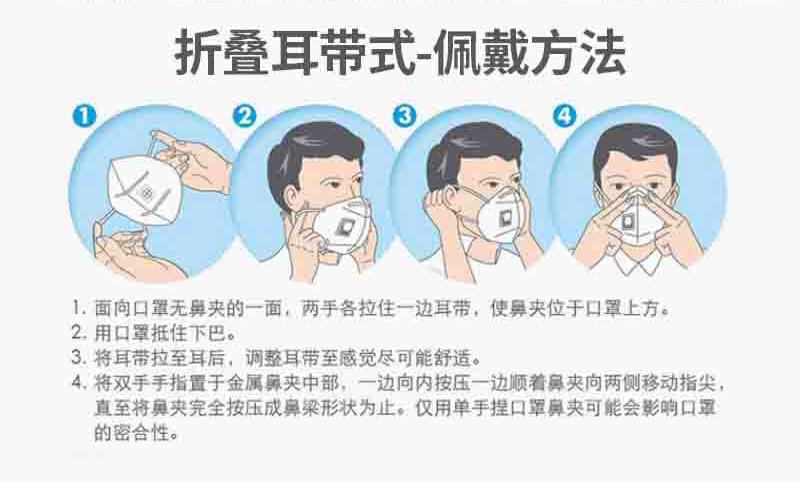 折叠耳带式-佩戴方法

1

2

3

4

1. 面向口罩无鼻夹的一面，两手各拉住一边耳带，使鼻夹位于口罩上方。
2. 用口罩抵住下巴。
3. 将耳带拉至耳后，调整耳带至感觉尽可能舒适。
4. 将双手手指置于金属鼻夹中部，一边向内按压一边顺着鼻夹向两侧移动指尖，直至将鼻夹完全按压成鼻梁形状为止。仅用单手捏口罩鼻夹可能会影响口罩的密合性。