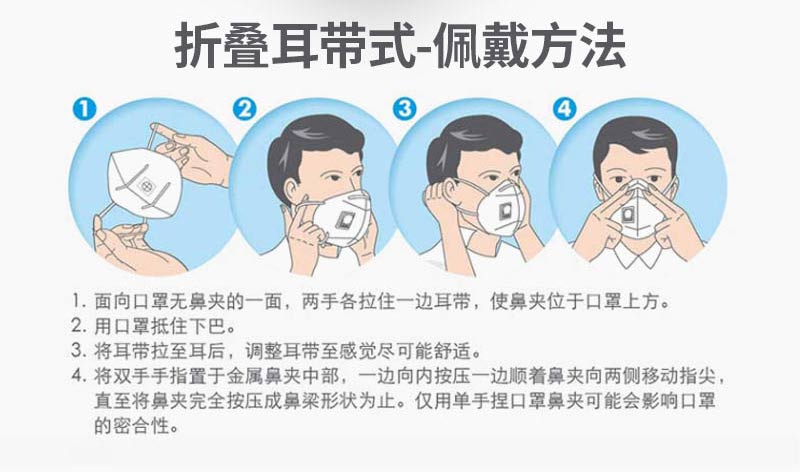 折叠耳带式-佩戴方法

1

2

3

4

1. 面向口罩无鼻夹的一面，两手各拉住一边耳带，使鼻夹位于口罩上方。
2. 用口罩抵住下巴。
3. 将耳带拉至耳后，调整耳带至感觉尽可能舒适。
4. 将双手手指置于金属鼻夹中部，一边向内按压一边顺着鼻夹向两侧移动指尖，直至将鼻夹完全按压成鼻梁形状为止。仅用单手捏口罩鼻夹可能会影响口罩的密合性。