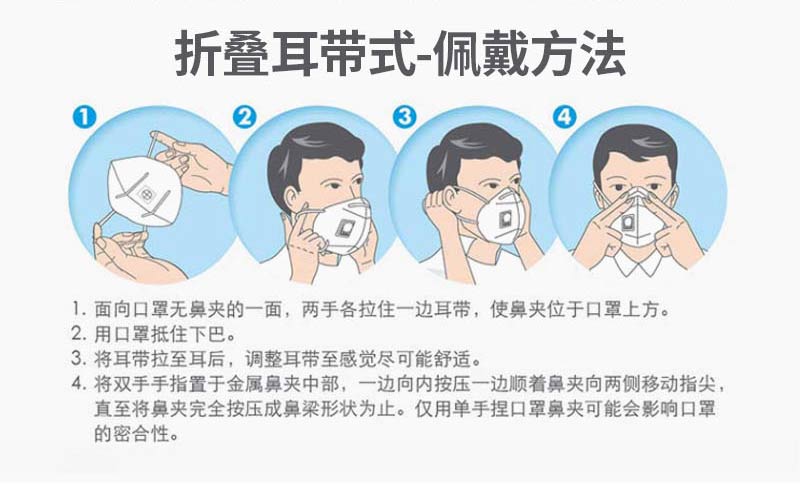 折叠耳带式-佩戴方法

1

2

3

4

1. 面向口罩无鼻夹的一面，两手各拉住一边耳带，使鼻夹位于口罩上方。
2. 用口罩抵住下巴。
3. 将耳带拉至耳后，调整耳带至感觉尽可能舒适。
4. 将双手手指置于金属鼻夹中部，一边向内按压一边顺着鼻夹向两侧移动指尖，直至将鼻夹完全按压成鼻梁形状为止。仅用单手捏口罩鼻夹可能会影响口罩的密合性。