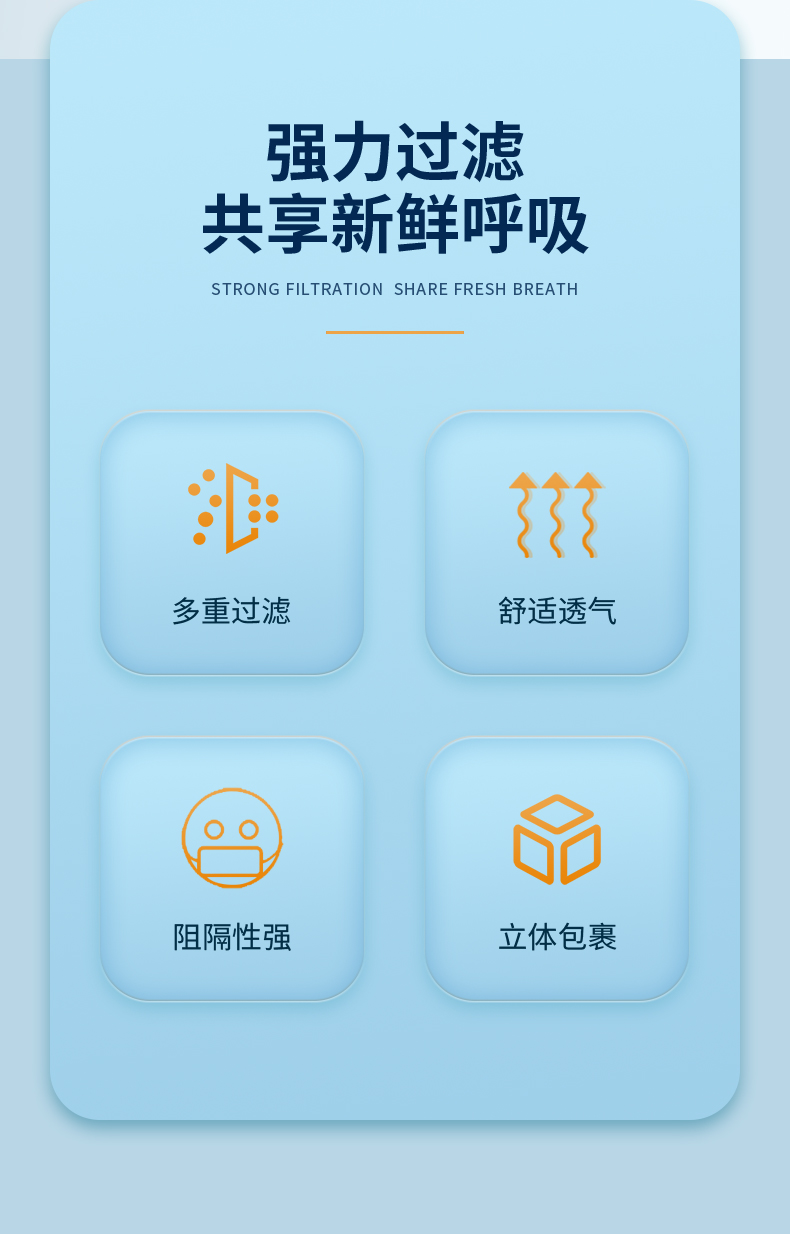 强力过滤
共享新鲜呼吸

STRONG FILTRATION SHARE FRESH BREATH

多重过滤

舒适透气

阻隔性强

立体包裹