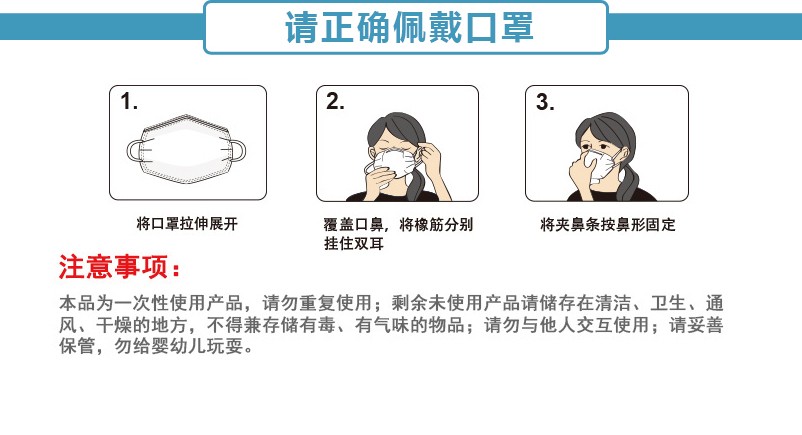 请正确佩戴口罩

1.

将口罩拉伸展开

2.

覆盖口鼻，将橡筋分别挂住双耳

3.

将夹鼻条按鼻形固定

注意事项：

本品为一次性使用产品，请勿重复使用；剩余未使用产品请储存在清洁、卫生、通风、干燥的地方，不得兼存储有毒、有气味的物品；请勿与他人交互使用；请妥善保管，勿给婴幼儿玩耍。