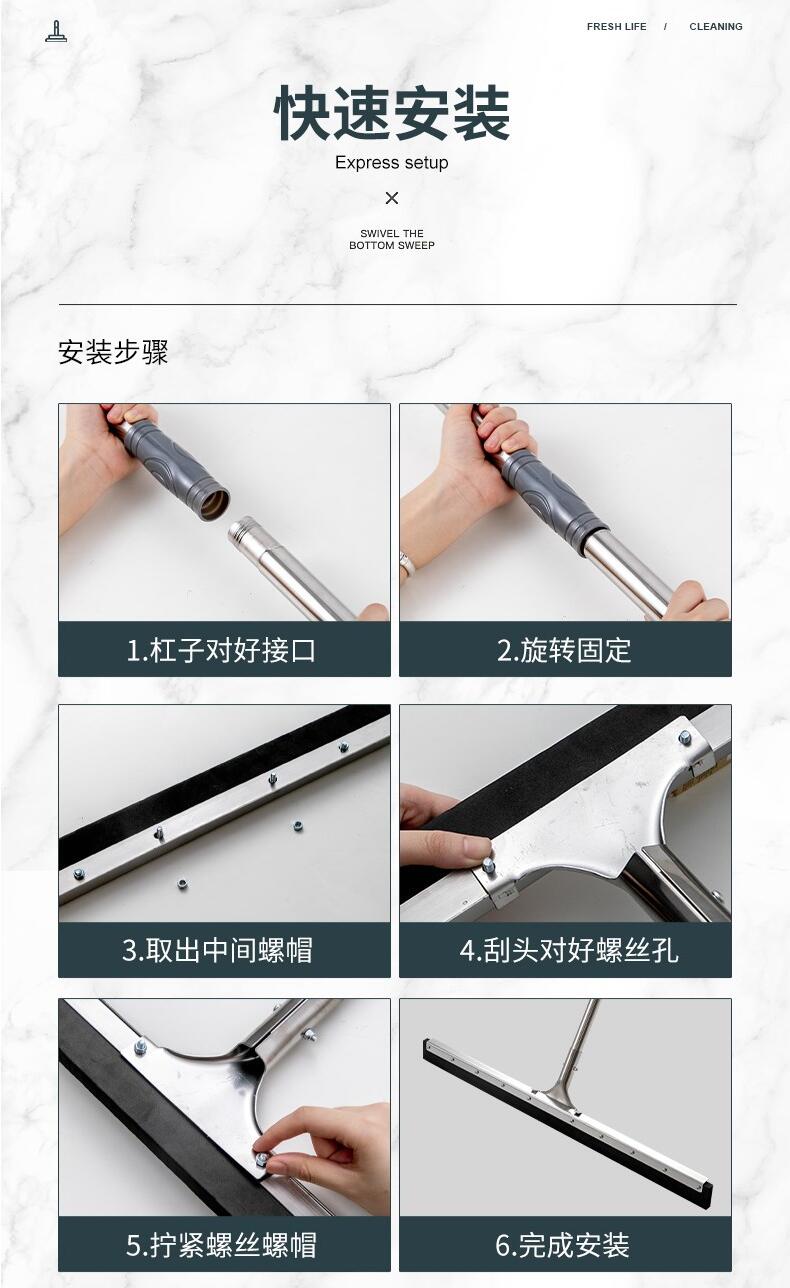 FRESH LIFE / CLEANING

快速安装

Express setup

×

SWIVEL THE
BOTTOM SWEEP

安装步骤

1.杠子对好接口

2.旋转固定

3.取出中间螺帽

4.刮头对好螺丝孔

5.拧紧螺丝螺帽

6.完成安装