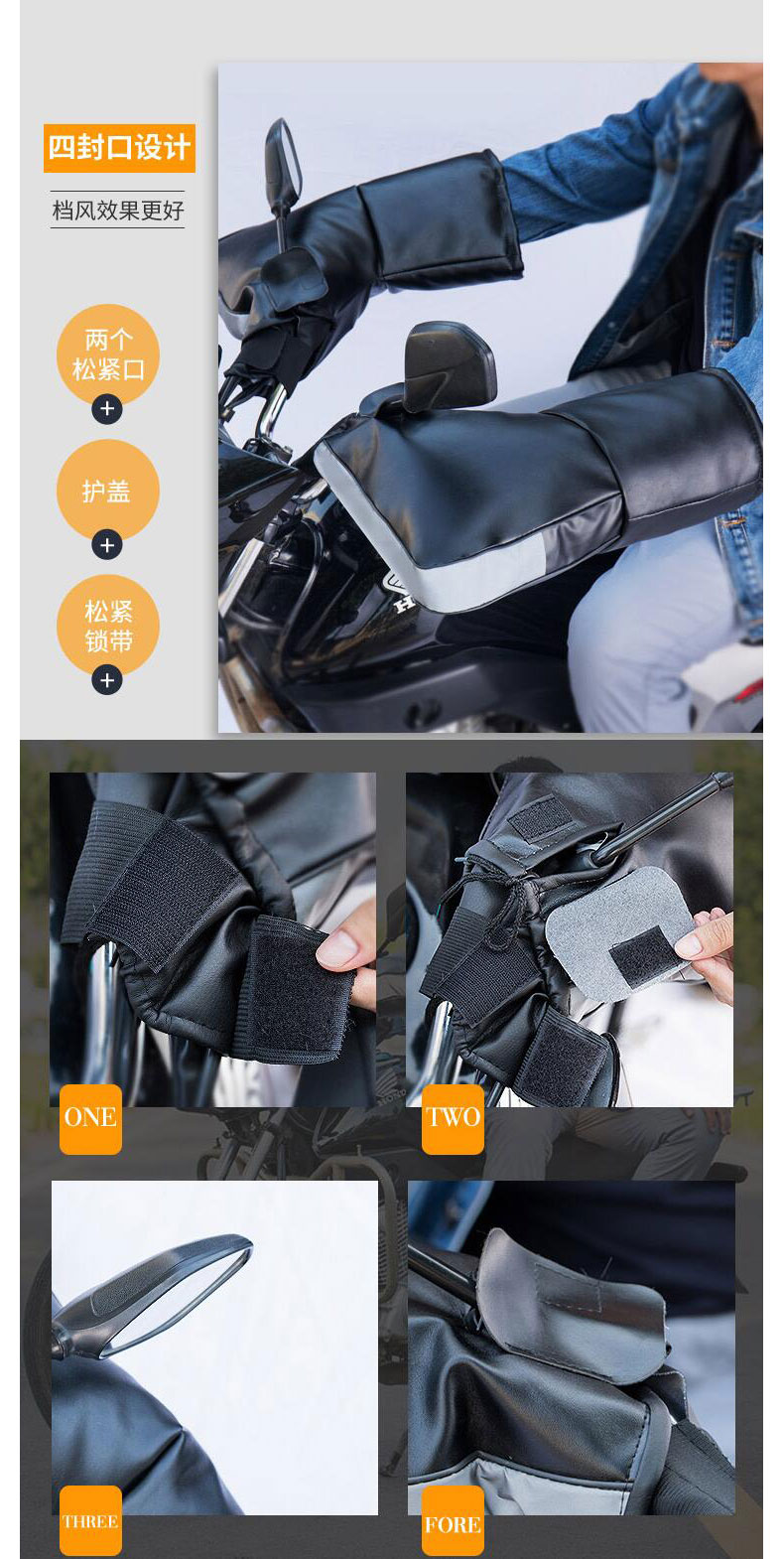 四封口设计

档风效果更好

两个松紧口

+

护盖

+

松紧锁带

+

ONE

TWO

THREE

FORE