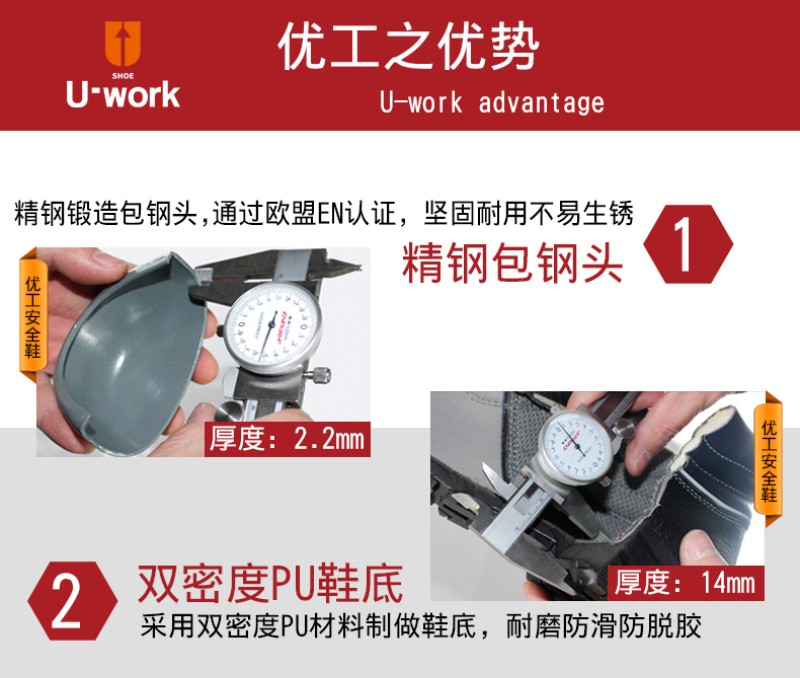 SHOE
U-work

优工之优势
U-work advantage

精钢锻造包钢头,通过欧盟EN认证，坚固耐用不易生锈

1
精钢包钢头

优工安全鞋

厚度：2.2mm

优工安全鞋

厚度：14mm

2
双密度PU鞋底
采用双密度PU材料制做鞋底，耐磨防滑防脱胶