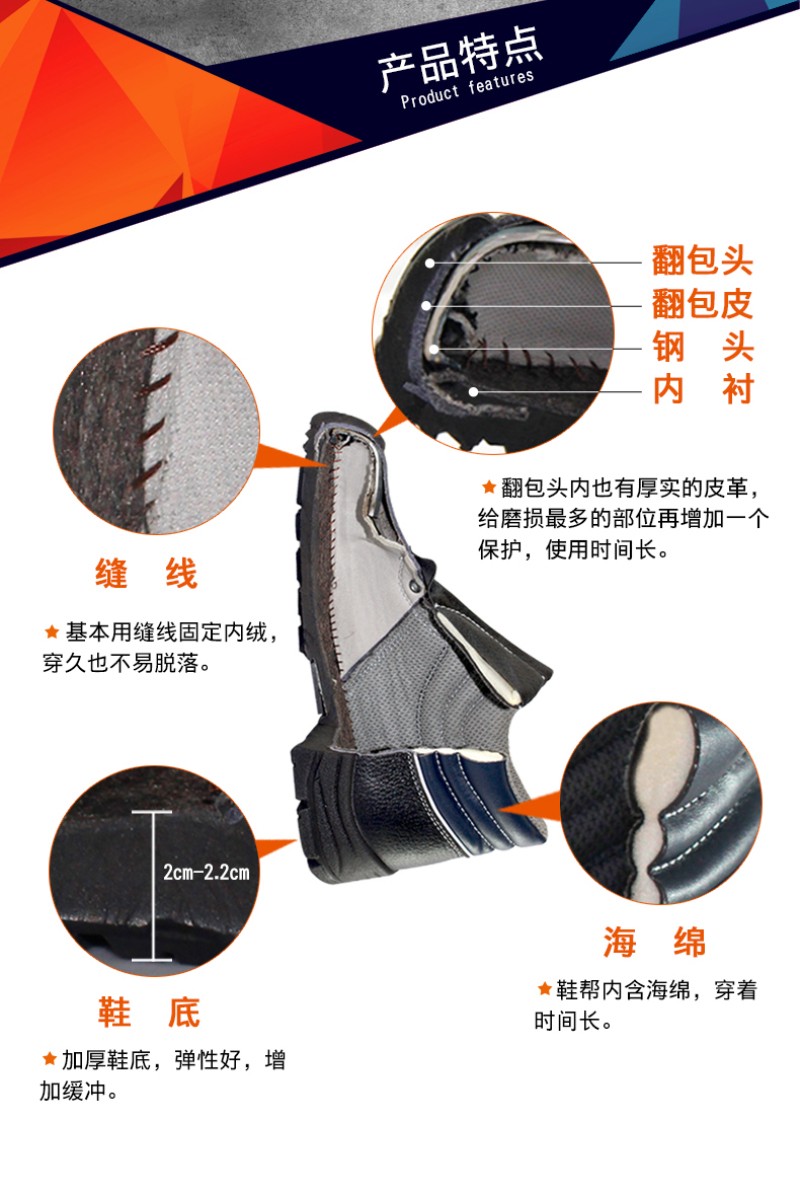 产品特点
Product features

翻包头
翻包皮
钢　头
内　衬

★翻包头内也有厚实的皮革，给磨损最多的部位再增加一个保护，使用时间长。

缝　线

★基本用缝线固定内绒，穿久也不易脱落。

2cm-2.2cm

鞋　底

★加厚鞋底，弹性好，增加缓冲。

海　绵

★鞋帮内含海绵，穿着时间长。