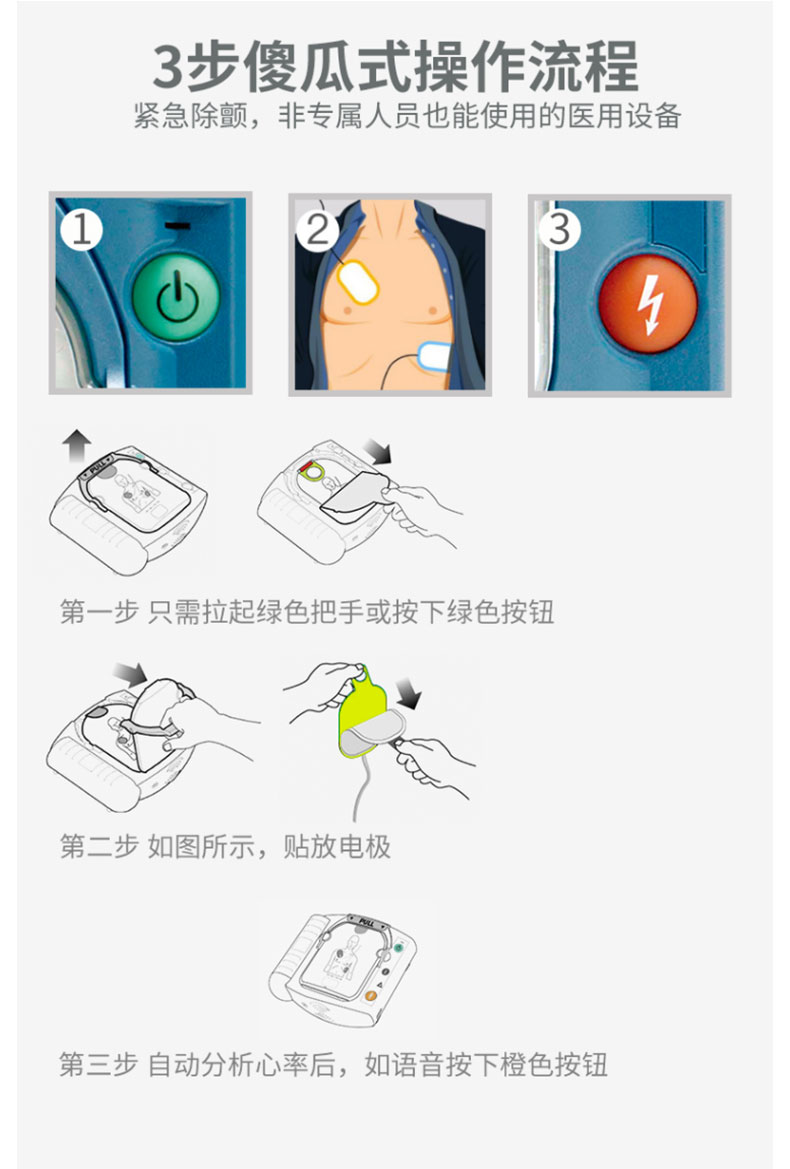 3步傻瓜式操作流程
紧急除颤，非专属人员也能使用的医用设备

1

2

3

PULL

第一步 只需拉起绿色把手或按下绿色按钮

第二步 如图所示，贴放电极

PULL

第三步 自动分析心率后，如语音按下橙色按钮