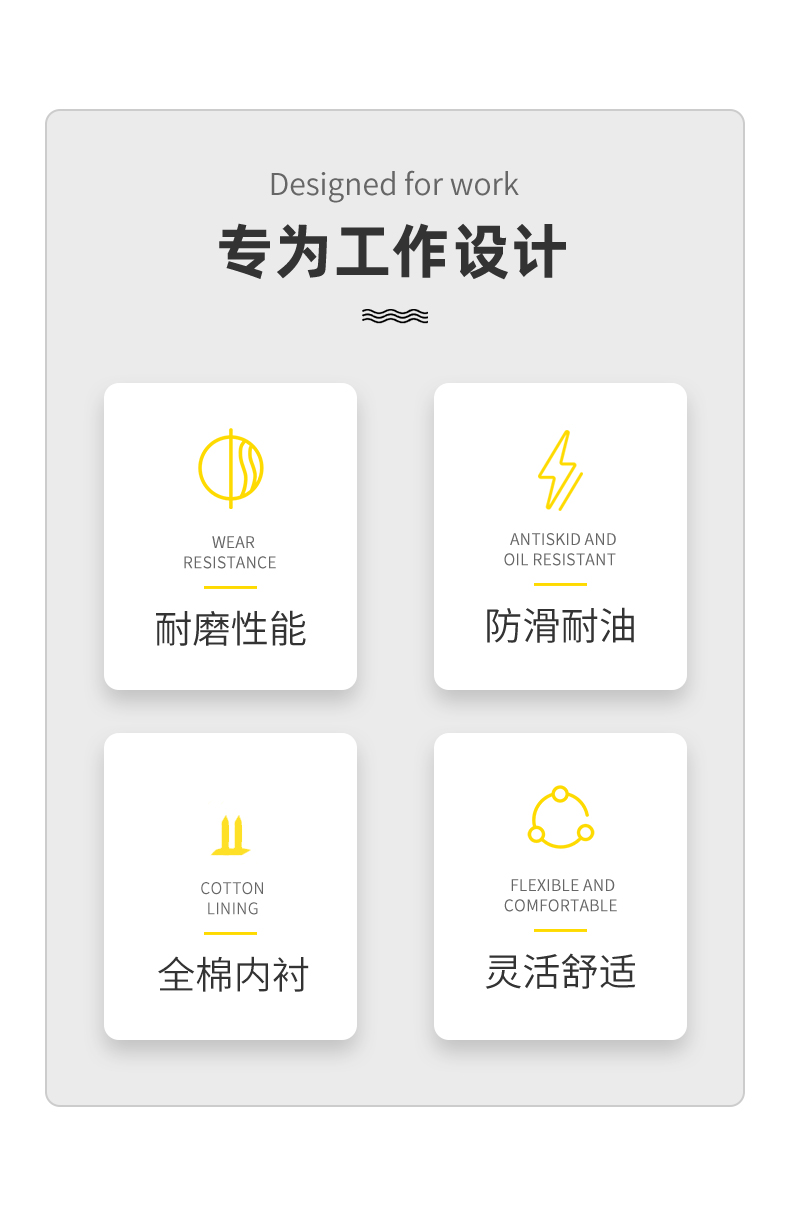 Designed for work

专为工作设计

WEAR
RESISTANCE

耐磨性能

ANTISKID AND
OIL RESISTANT

防滑耐油

COTTON
LINING

全棉内衬

FLEXIBLE AND
COMFORTABLE

灵活舒适