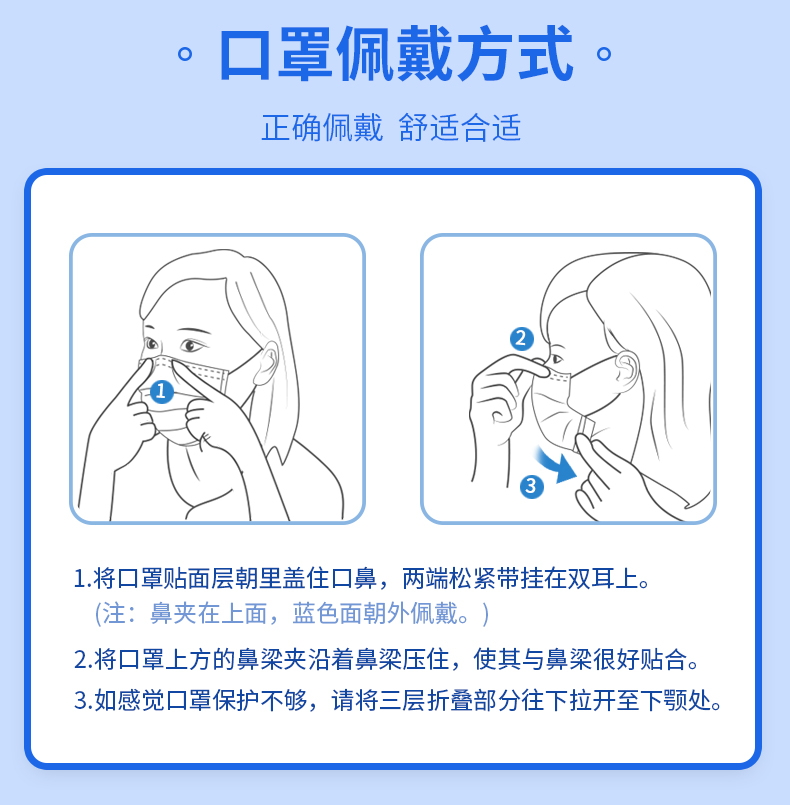 口罩佩戴方式

正确佩戴 舒适合适

1

2

3

1.将口罩贴面层朝里盖住口鼻，两端松紧带挂在双耳上。
（注：鼻夹在上面，蓝色面朝外佩戴。）

2.将口罩上方的鼻梁夹沿着鼻梁压住，使其与鼻梁很好贴合。

3.如感觉口罩保护不够，请将三层折叠部分往下拉开至下颚处。