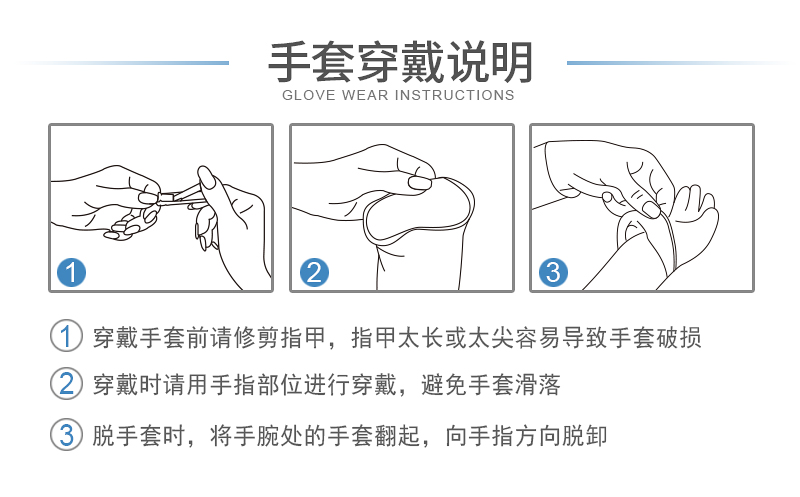 手套穿戴说明
GLOVE WEAR INSTRUCTIONS

1

2

3

1 穿戴手套前请修剪指甲，指甲太长或太尖容易导致手套破损

2 穿戴时请用手指部位进行穿戴，避免手套滑落

3 脱手套时，将手腕处的手套翻起，向手指方向脱卸