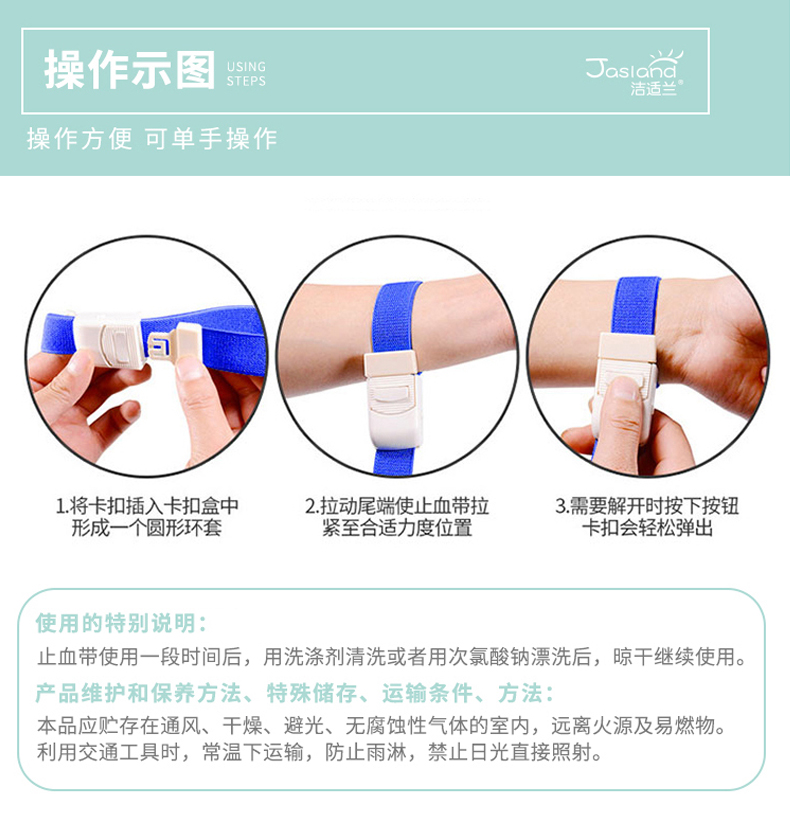 操作示图 USING STEPS

Jasland 洁适兰®

操作方便 可单手操作

1.将卡扣插入卡扣盒中形成一个圆形环套

2.拉动尾端使止血带拉紧至合适力度位置

3.需要解开时按下按钮卡扣会轻松弹出

使用的特别说明：

止血带使用一段时间后，用洗涤剂清洗或者用次氯酸钠漂洗后，晾干继续使用。

产品维护和保养方法、特殊储存、运输条件、方法：

本品应贮存在通风、干燥、避光、无腐蚀性气体的室内，远离火源及易燃物。利用交通工具时，常温下运输，防止雨淋，禁止日光直接照射。