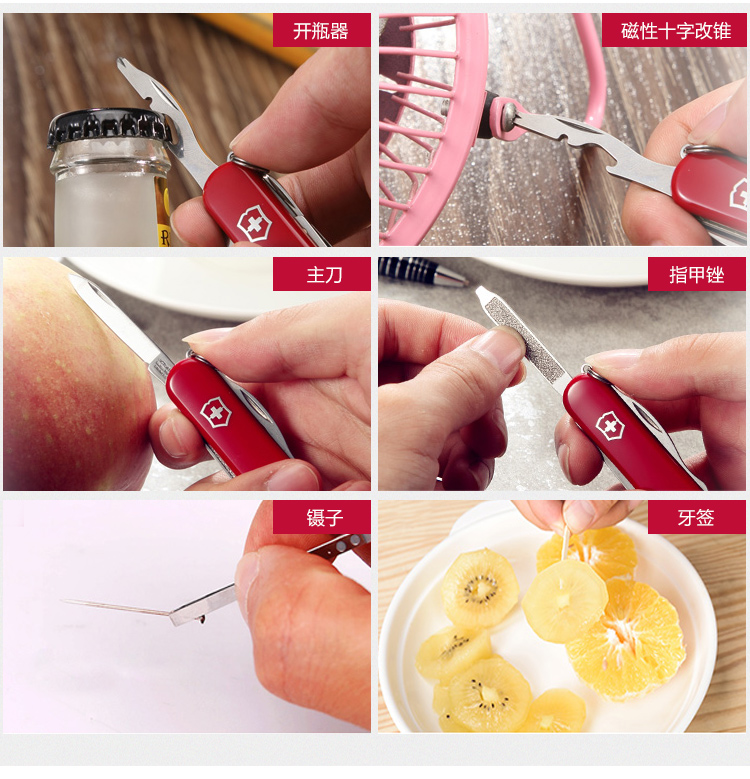 开瓶器

磁性十字改锥

主刀

指甲锉

镊子

牙签