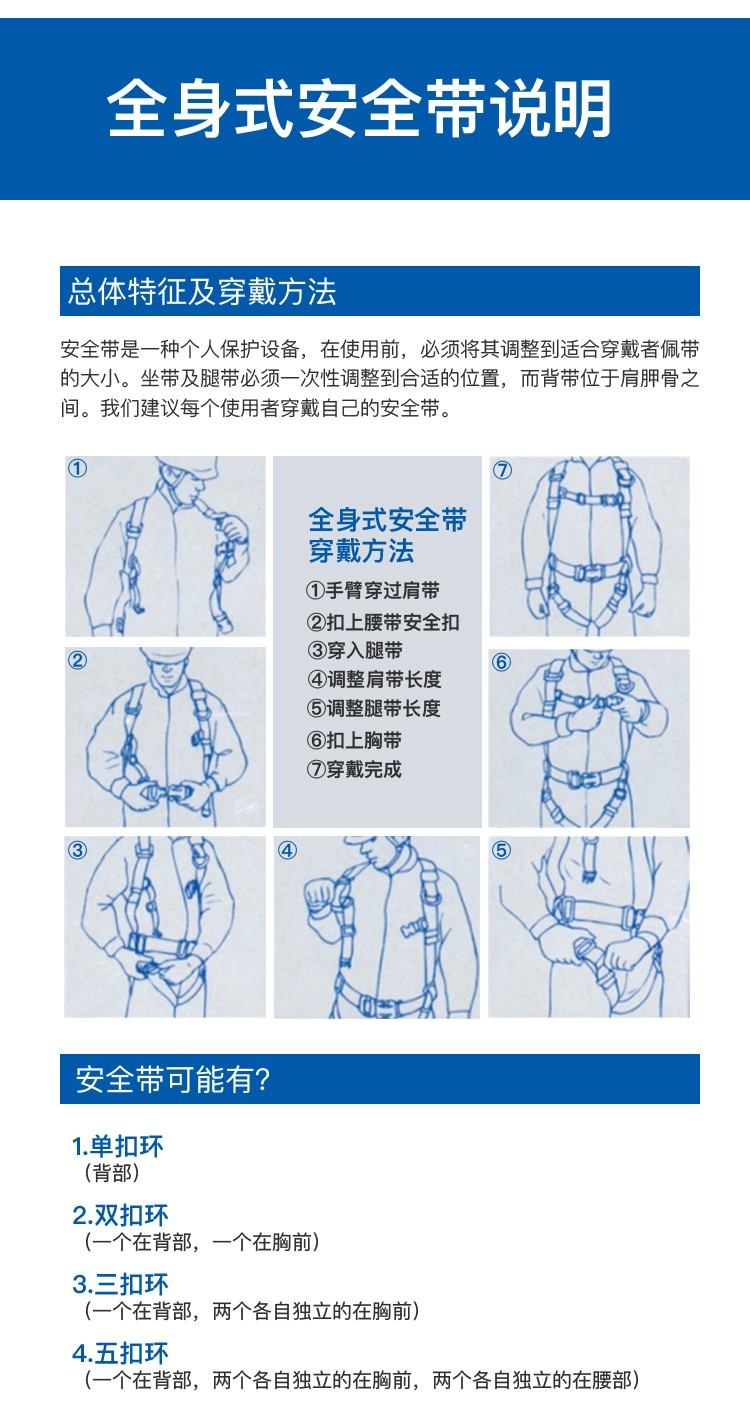 全身式安全带说明

总体特征及穿戴方法

安全带是一种个人保护设备，在使用前，必须将其调整到适合穿戴者佩带的大小。坐带及腿带必须一次性调整到合适的位置，而背带位于肩胛骨之间。我们建议每个使用者穿戴自己的安全带。

①

全身式安全带穿戴方法

①手臂穿过肩带
②扣上腰带安全扣
③穿入腿带
④调整肩带长度
⑤调整腿带长度
⑥扣上胸带
⑦穿戴完成

⑦

②

⑥

③

④

⑤

安全带可能有?

1.单扣环
（背部）

2.双扣环
（一个在背部，一个在胸前）

3.三扣环
（一个在背部，两个各自独立的在胸前）

4.五扣环
（一个在背部，两个各自独立的在胸前，两个各自独立的在腰部）