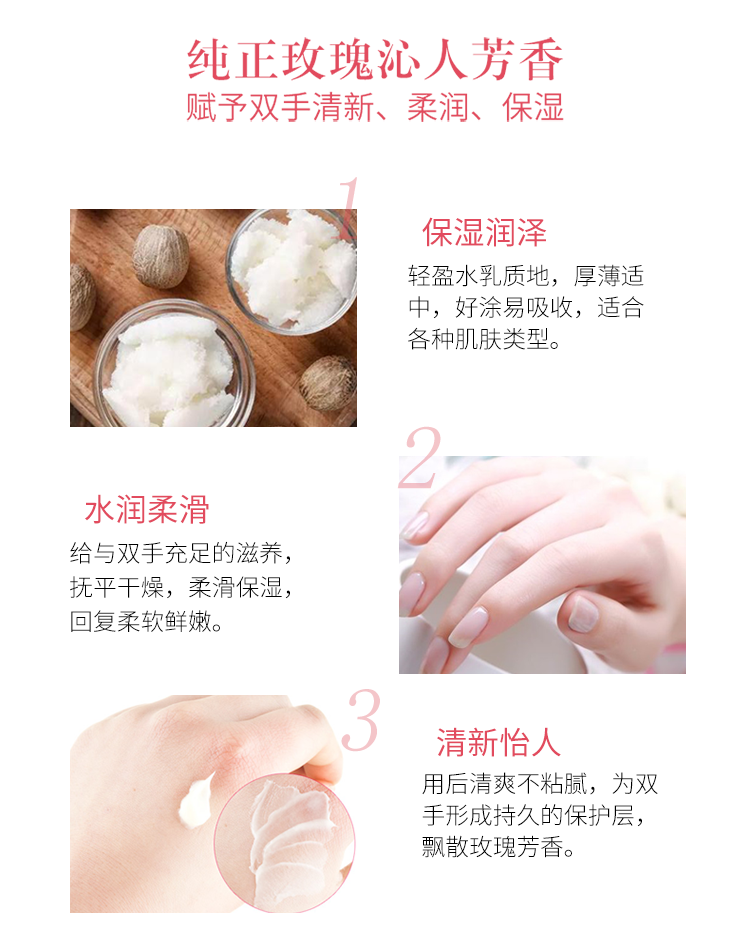 纯正玫瑰沁人芳香
赋予双手清新、柔润、保湿

1

保湿润泽

轻盈水乳质地，厚薄适中，好涂易吸收，适合各种肌肤类型。

2

水润柔滑

给与双手充足的滋养，抚平干燥，柔滑保湿，回复柔软鲜嫩。

3

清新怡人

用后清爽不粘腻，为双手形成持久的保护层，飘散玫瑰芳香。