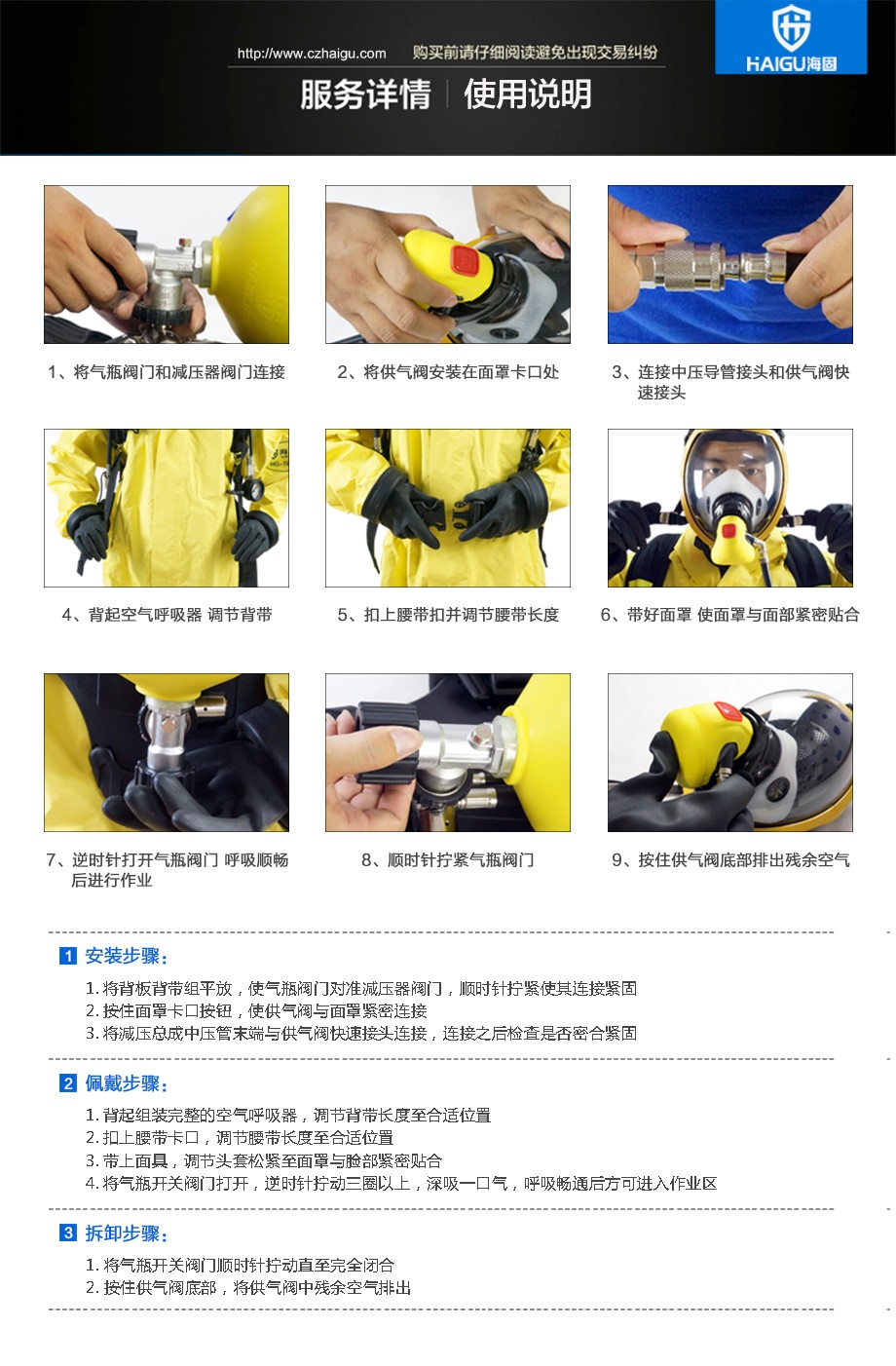 http://www.czhaigu.com 购买前请仔细阅读避免出现交易纠纷

HAIGU海固

服务详情 | 使用说明

1、将气瓶阀门和减压器阀门连接

2、将供气阀安装在面罩卡口处

3、连接中压导管接头和供气阀快速接头

4、背起空气呼吸器 调节背带

5、扣上腰带扣并调节腰带长度

6、带好面罩 使面罩与面部紧密贴合

7、逆时针打开气瓶阀门 呼吸顺畅后进行作业

8、顺时针拧紧气瓶阀门

9、按住供气阀底部排出残余空气

1 安装步骤：

1. 将背板背带组平放，使气瓶阀门对准减压器阀门，顺时针拧紧使其连接紧固
2. 按住面罩卡口按钮，使供气阀与面罩紧密连接
3. 将减压总成中压管末端与供气阀快速接头连接，连接之后检查是否密合紧固

2 佩戴步骤：

1. 背起组装完整的空气呼吸器，调节背带长度至合适位置
2. 扣上腰带卡口，调节腰带长度至合适位置
3. 带上面具，调节头套松紧至面罩与脸部紧密贴合
4. 将气瓶开关阀门打开，逆时针拧动三圈以上，深吸一口气，呼吸畅通后方可进入作业区

3 拆卸步骤：

1. 将气瓶开关阀门顺时针拧动直至完全闭合
2. 按住供气阀底部，将供气阀中残余空气排出